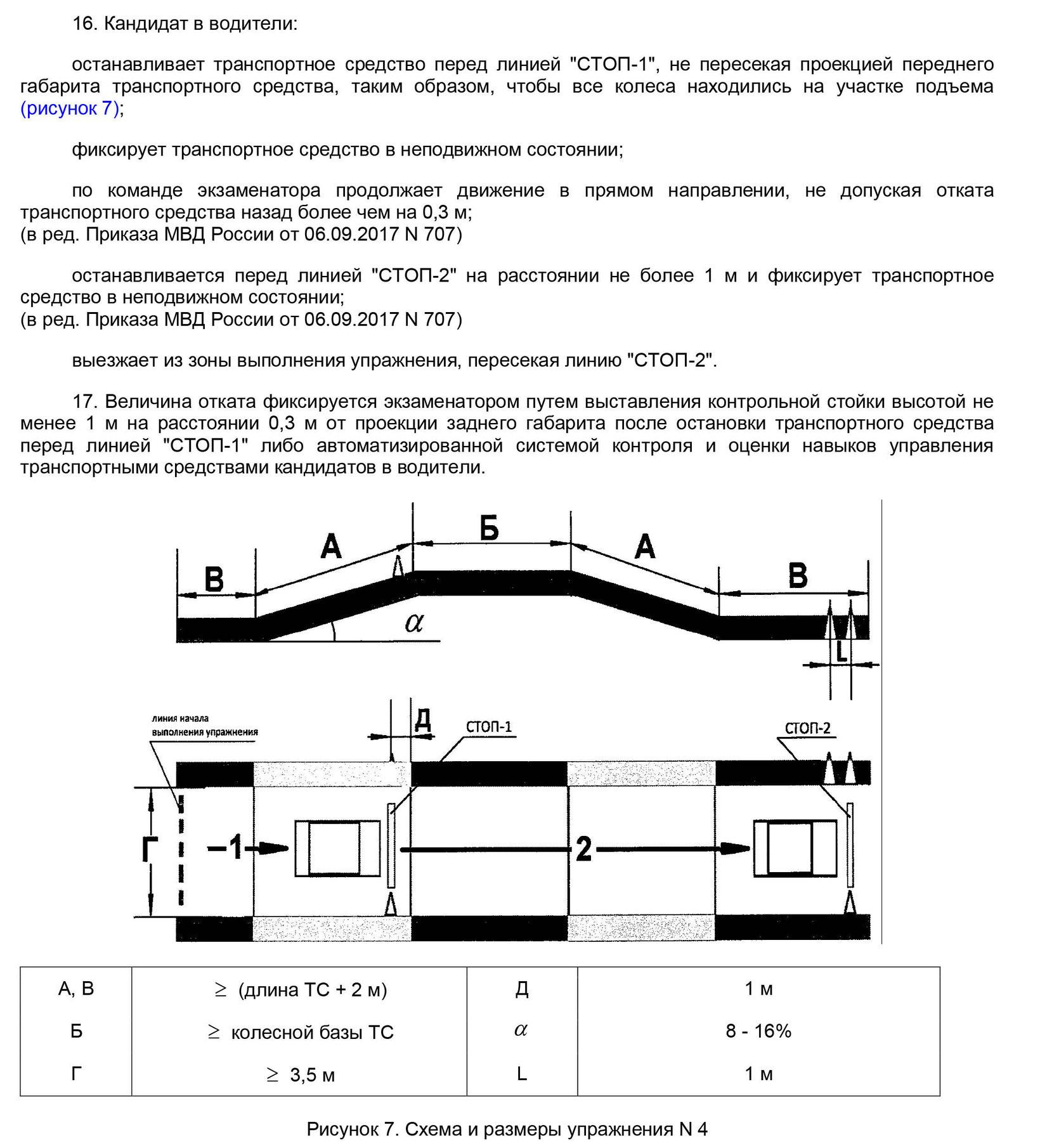 16. Кандидат в водители:

останавливает транспортное средство перед линией "СТОП-1", не пересекая проекцией переднего габарита транспортного средства, таким образом, чтобы все колеса находились на участке подъема (рисунок 7);

фиксирует транспортное средство в неподвижном состоянии;

по команде экзаменатора продолжает движение в прямом направлении, не допуская отката транспортного средства назад более чем на 0,3 м;
(в ред. Приказа МВД России от 06.09.2017 N 707)

останавливается перед линией "СТОП-2" на расстоянии не более 1 м и фиксирует транспортное средство в неподвижном состоянии;
(в ред. Приказа МВД России от 06.09.2017 N 707)

выезжает из зоны выполнения упражнения, пересекая линию "СТОП-2".

17. Величина отката фиксируется экзаменатором путем выставления контрольной стойки высотой не менее 1 м на расстоянии 0,3 м от проекции заднего габарита после остановки транспортного средства перед линией "СТОП-1" либо автоматизированной системой контроля и оценки навыков управления транспортными средствами кандидатов в водители.

В А Б А В
$\alpha$
L

линия начала выполнения упражнения
Д
СТОП-1
СТОП-2
Г
1
2

| А, В | $\geq$ (длина ТС + 2 м) | Д | 1 м |
|---|---|---|---|
| Б | $\geq$ колесной базы ТС | $\alpha$ | 8 - 16% |
| Г | $\geq$ 3,5 м | L | 1 м |

Рисунок 7. Схема и размеры упражнения N 4