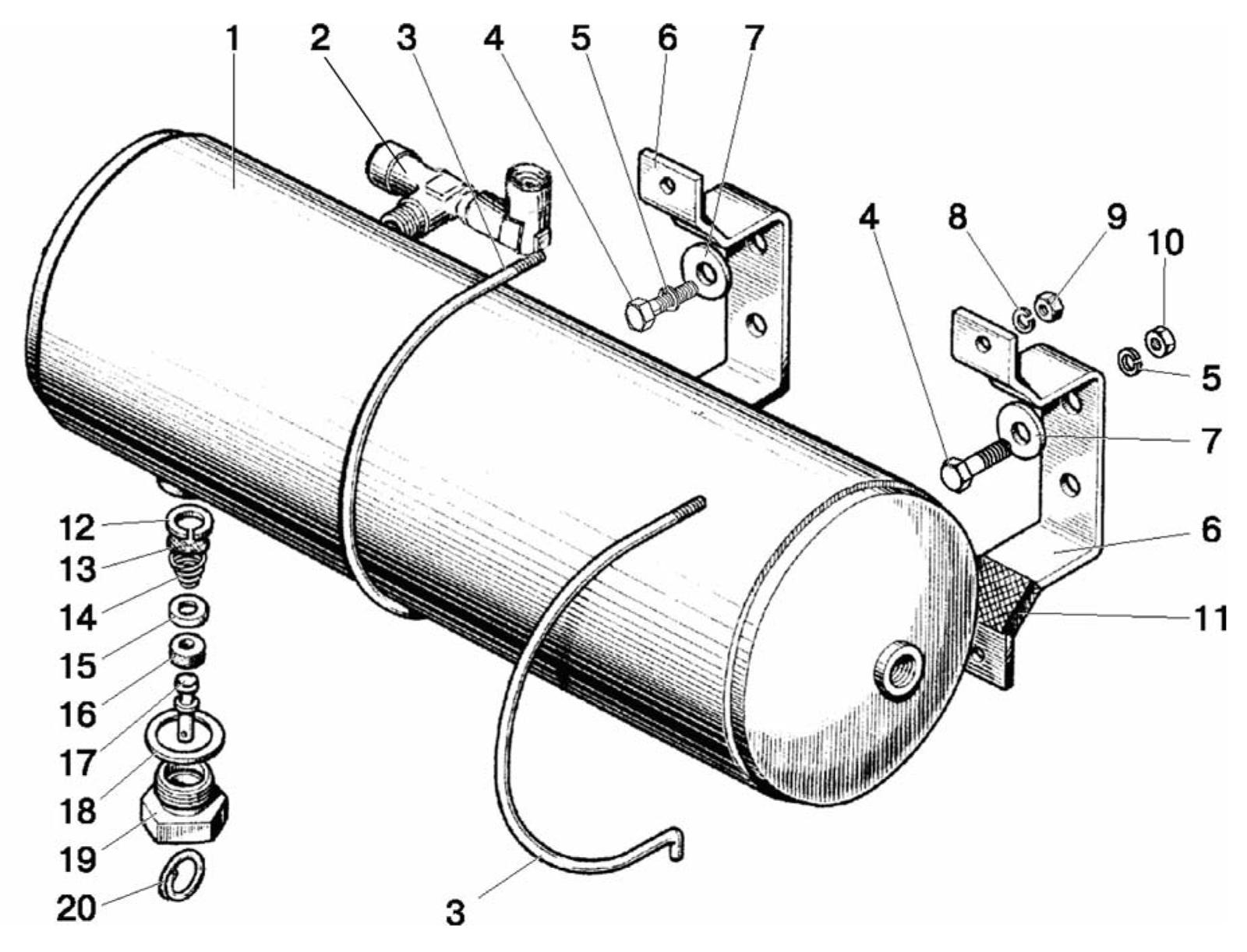 1 2 3 4 5 6 7
4 8 9 10
5
7
6
11
12
13
14
15
16
17
18
19
20
3