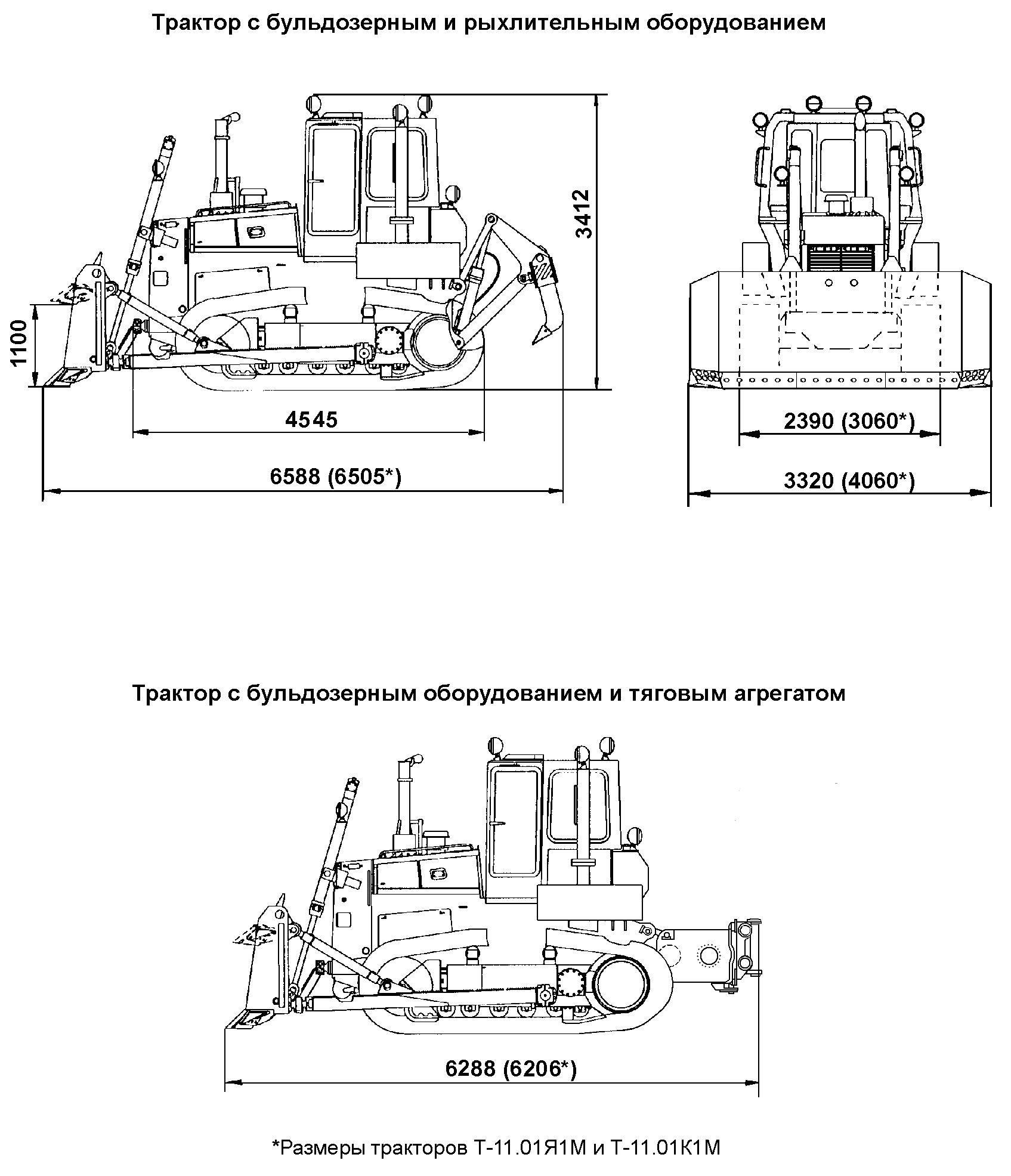 Трактор с бульдозерным и рыхлительным оборудованием

3412

1100

4545

6588 (6505*)

2390 (3060*)

3320 (4060*)

Трактор с бульдозерным оборудованием и тяговым агрегатом

6288 (6206*)

*Размеры тракторов Т-11.01Я1М и Т-11.01К1М