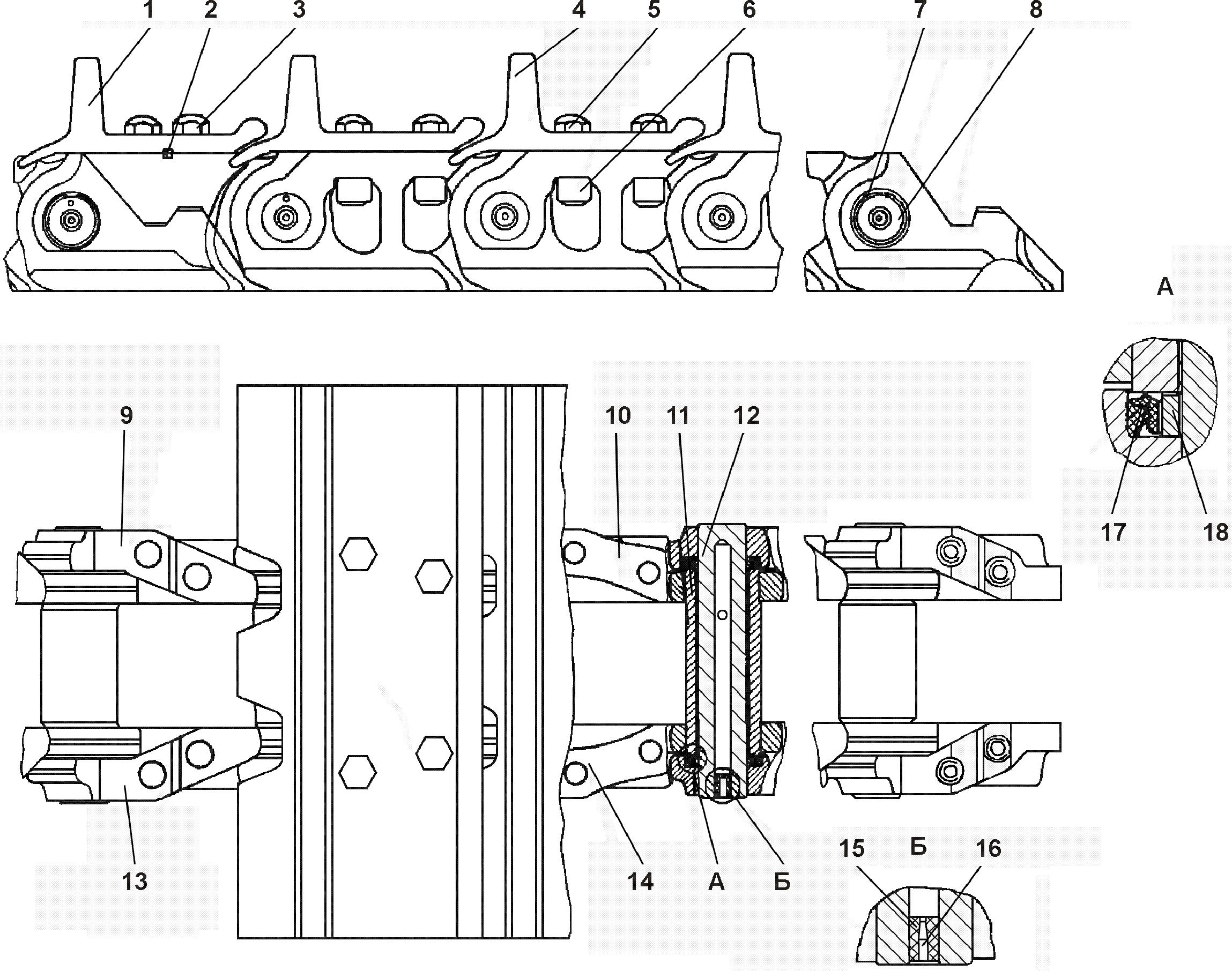 1 2 3 4 5 6 7 8

А

9

10 11 12

17 18

13

14 А Б

15 Б 16