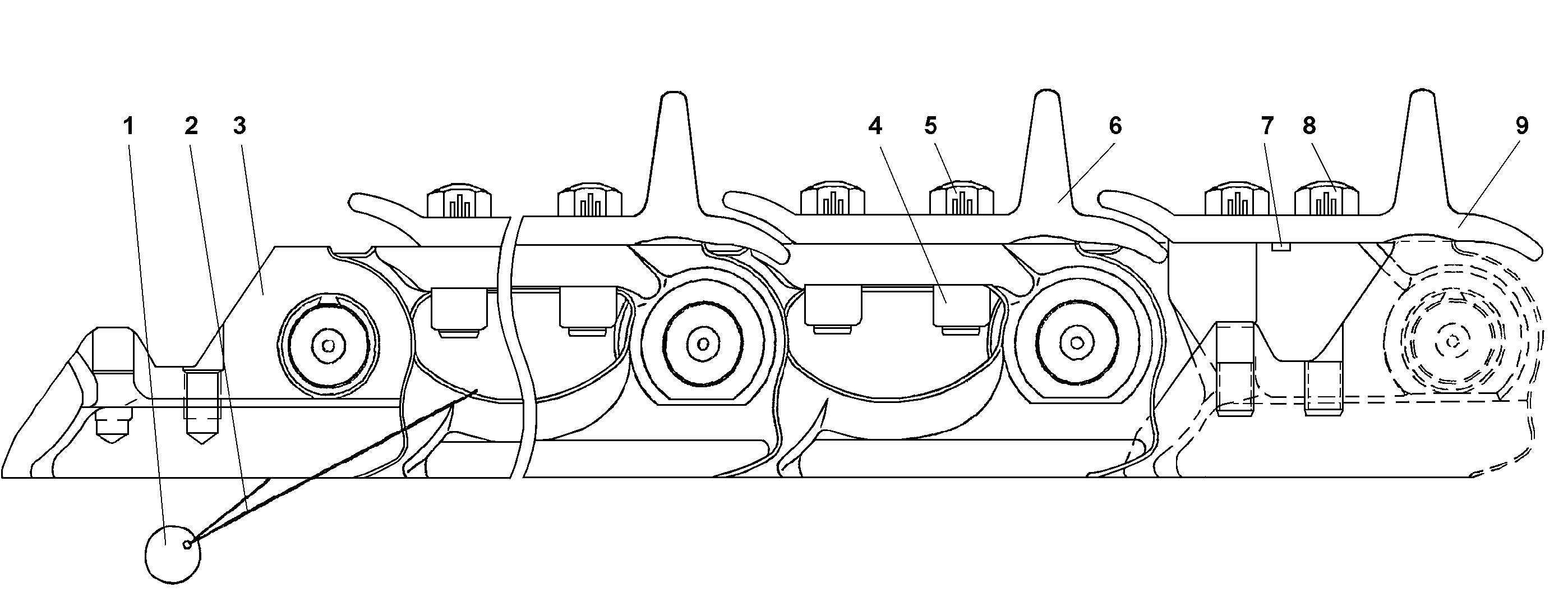 1 2 3 4 5 6 7 8 9