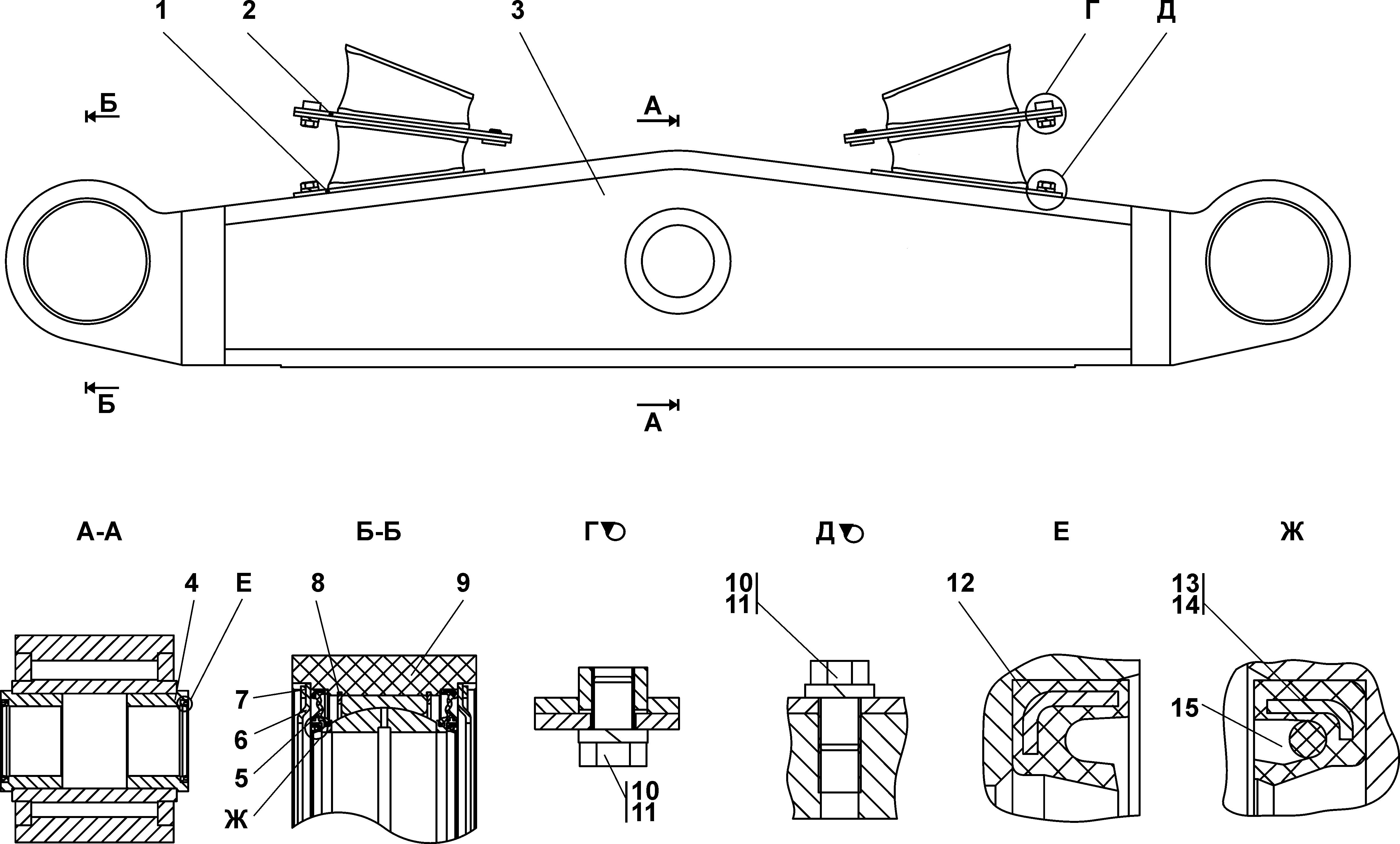 1 2 3 Г Д

Б А

Б А

А-А

Б-Б

Г

Д

Е

Ж

4 Е

8 9

7

6

5

Ж

10
11

10
11

12

13
14

15