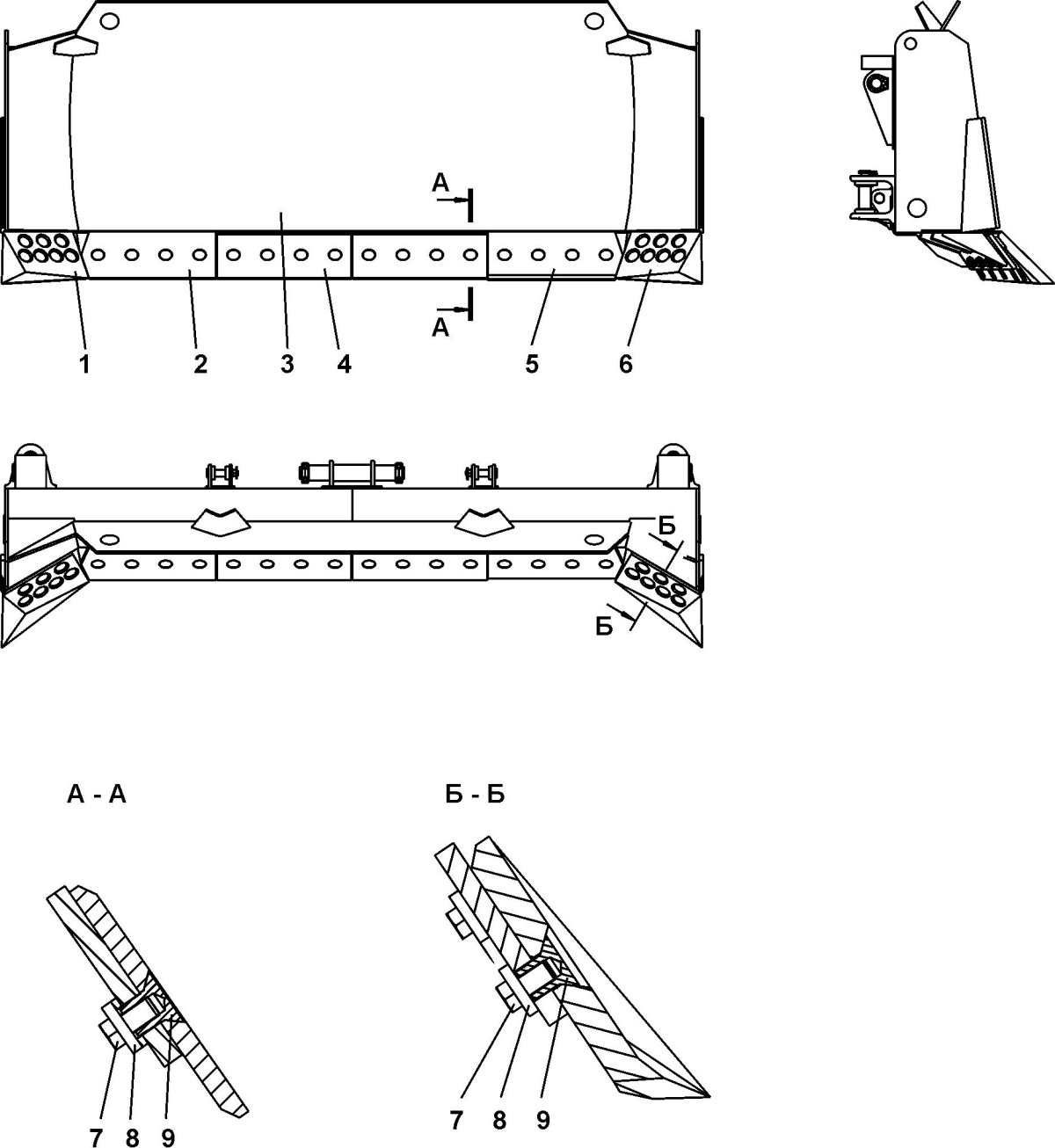 А
А
1 2 3 4 5 6

Б
Б

А - А

Б - Б

7 8 9

7 8 9