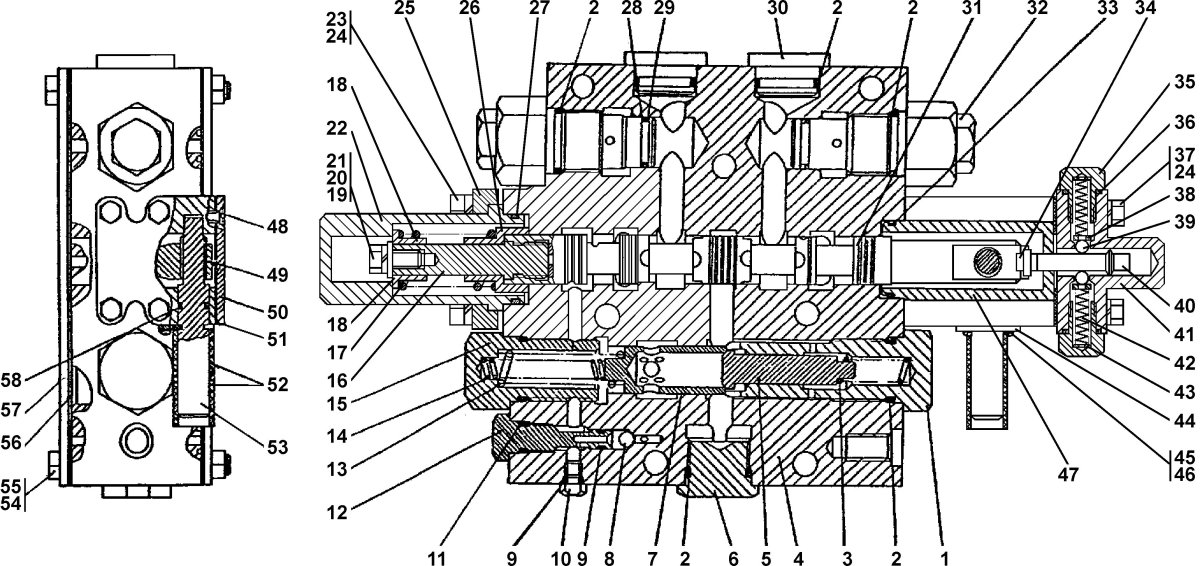 23
24
25
26
27
2
28
29
30
2
2
31
32
33
34
35
36
37
24
38
39
40
41
42
43
44
45
46
47
18
22
21
20
19
18
17
16
15
14
13
12
11
9
10
9
8
7
2
6
5
4
3
2
1
48
49
50
51
52
53
58
57
56
55
54