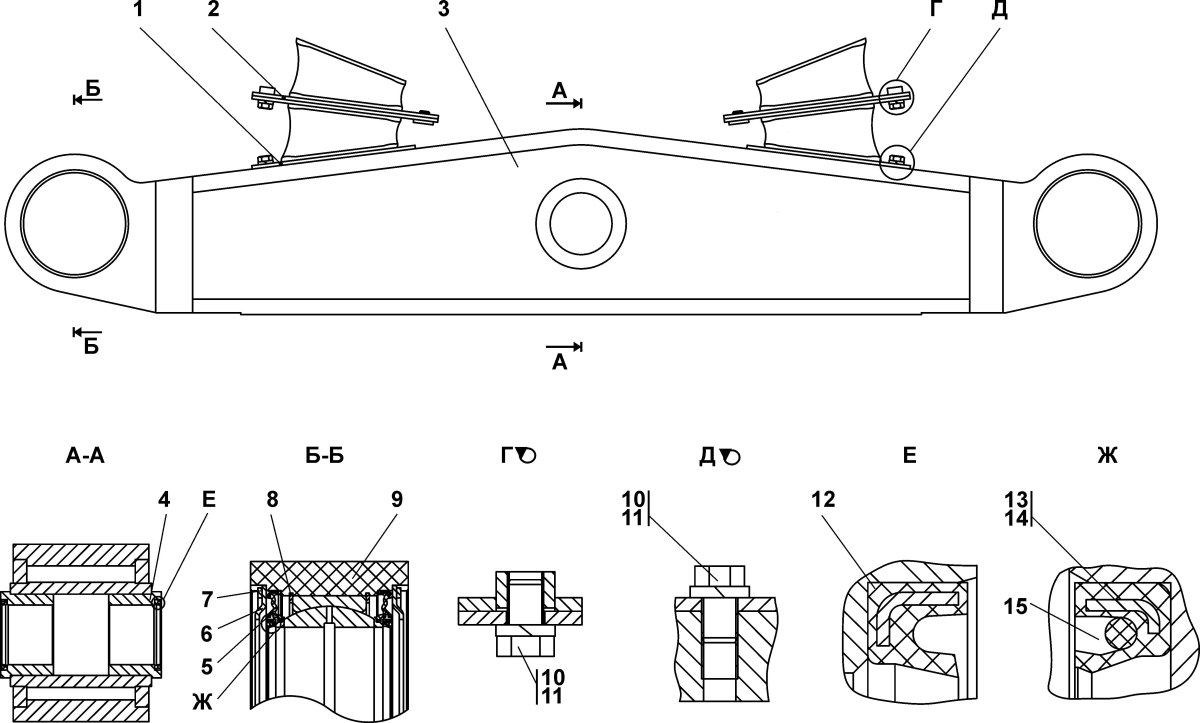 1
2
3
Г
Д
Б
А
Б
А

А-А
Б-Б
Г
Д
Е
Ж

4
Е
8
9
7
6
5
Ж
10
11
10
11
12
13
14
15