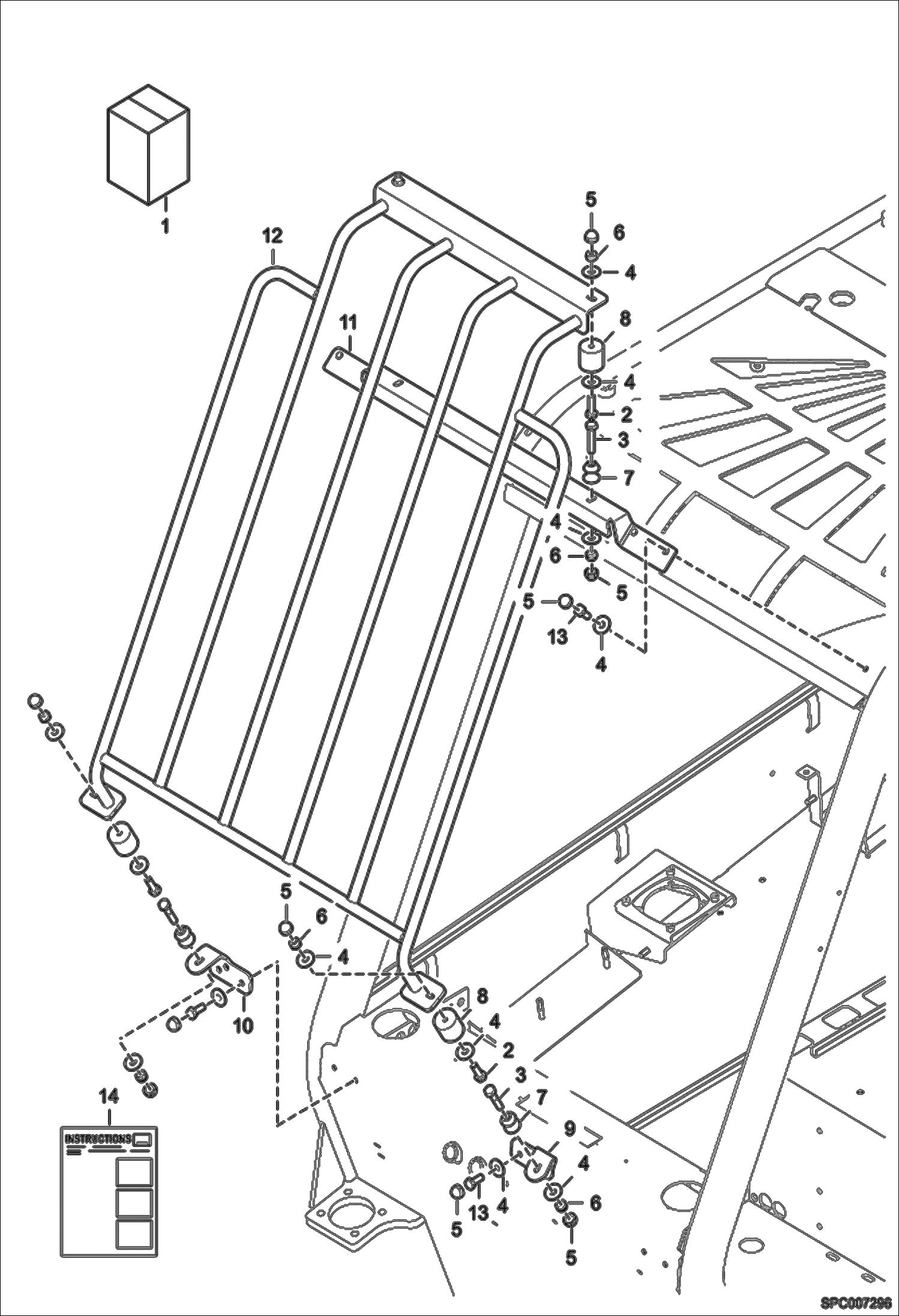 1
12
11
5
6
4
8
4
2
3
7
4
6
5
5
13
4
5
6
4
10
8
4
2
3
7
9
4
6
5
13
4
5
14
INSTRUCTIONS
SPC007296