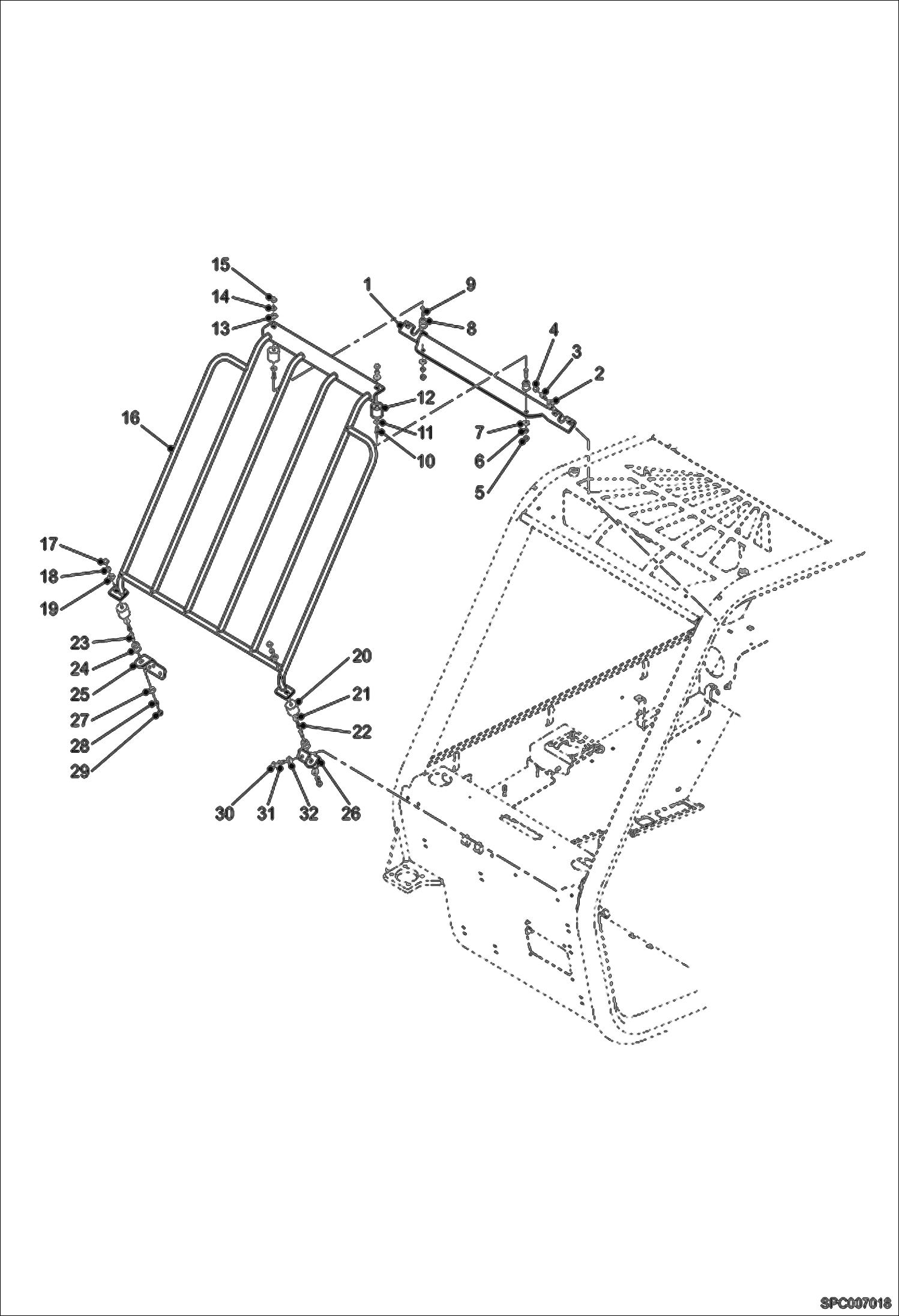 15
14
13
1
9
8
4
3
2
16
12
11
10
7
6
5
17
18
19
23
24
25
27
28
29
20
21
22
30
31
32
26
SPC007018