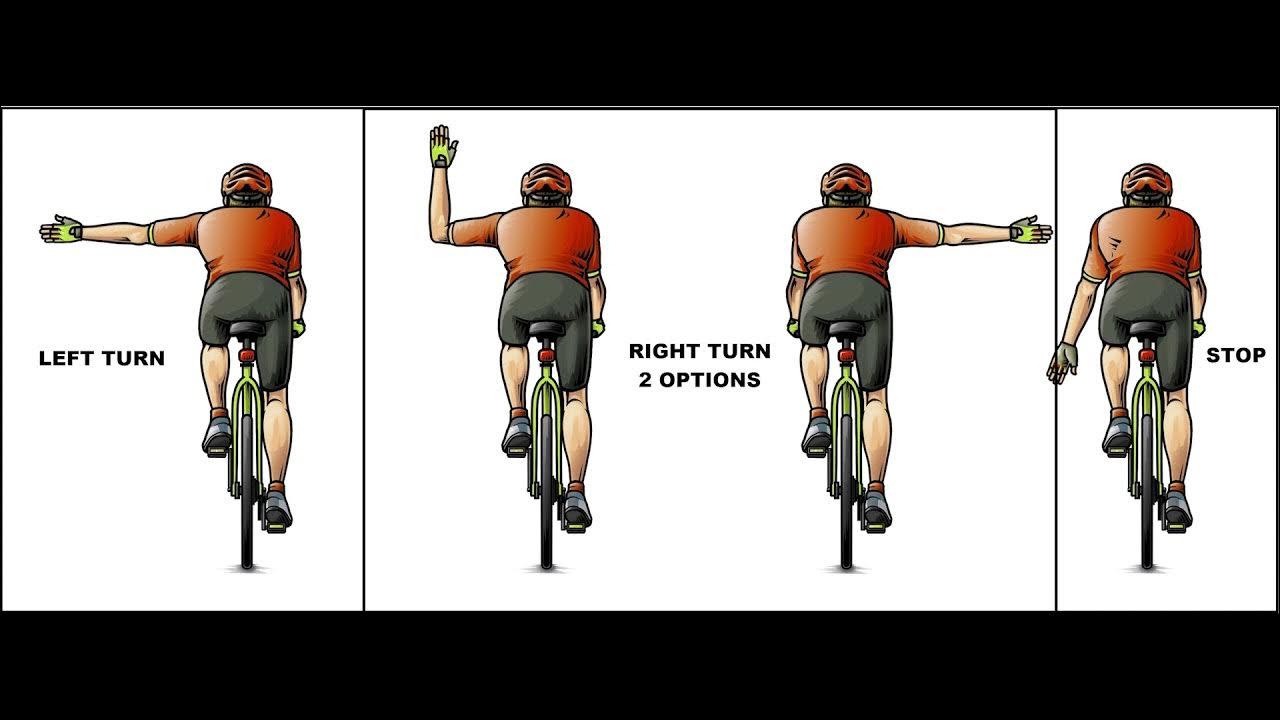 LEFT TURN

RIGHT TURN
2 OPTIONS

STOP