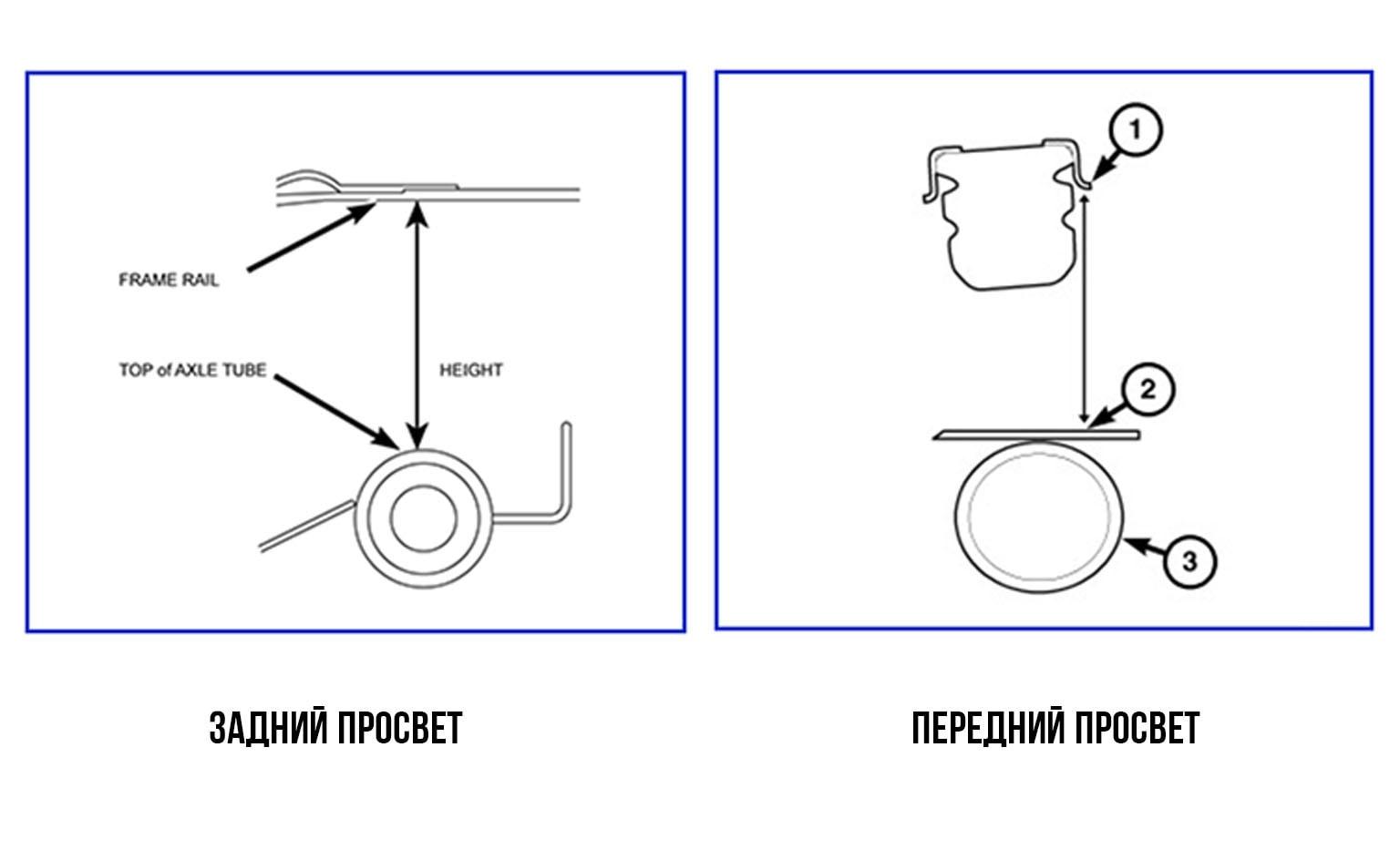 FRAME RAIL

TOP of AXLE TUBE

HEIGHT

ЗАДНИЙ ПРОСВЕТ

1

2

3

ПЕРЕДНИЙ ПРОСВЕТ