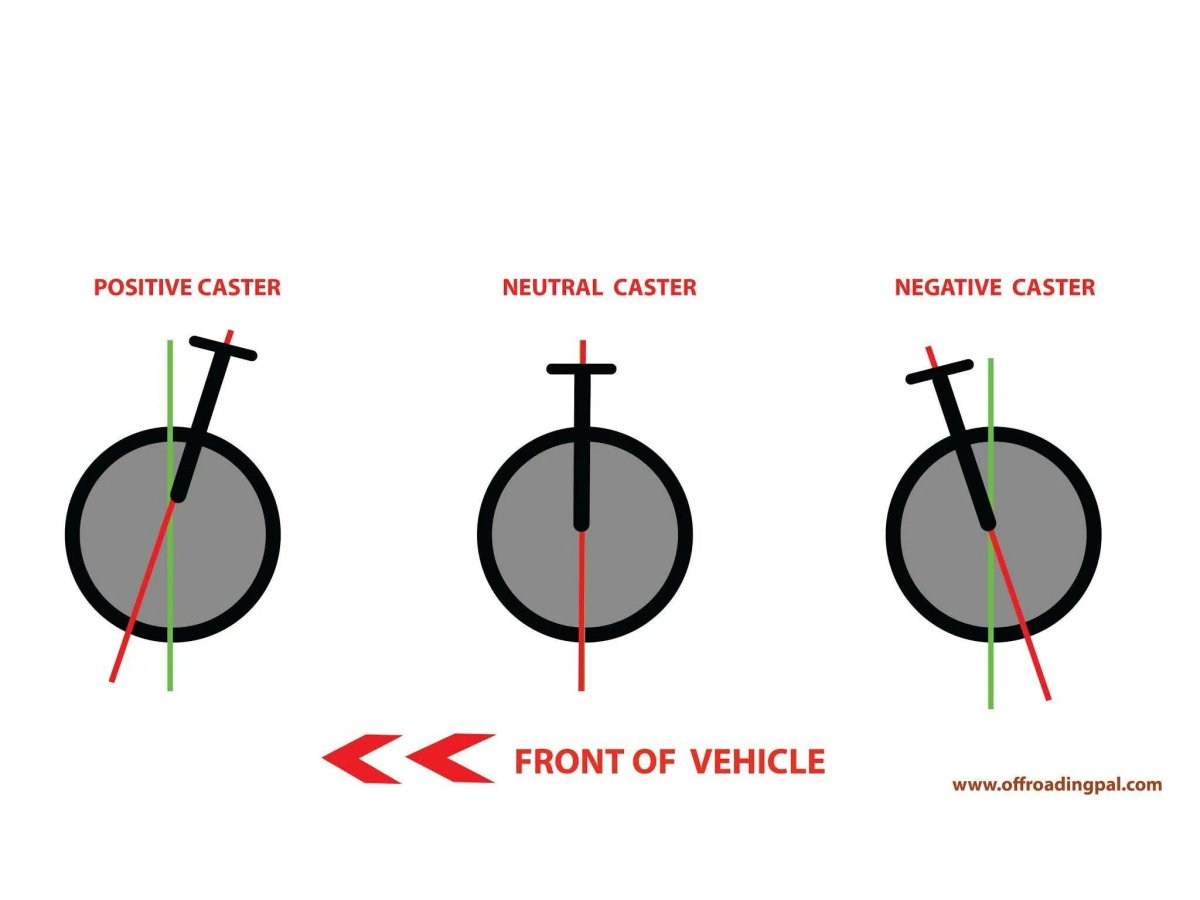 POSITIVE CASTER

NEUTRAL CASTER

NEGATIVE CASTER

FRONT OF VEHICLE

www.offroadingpal.com