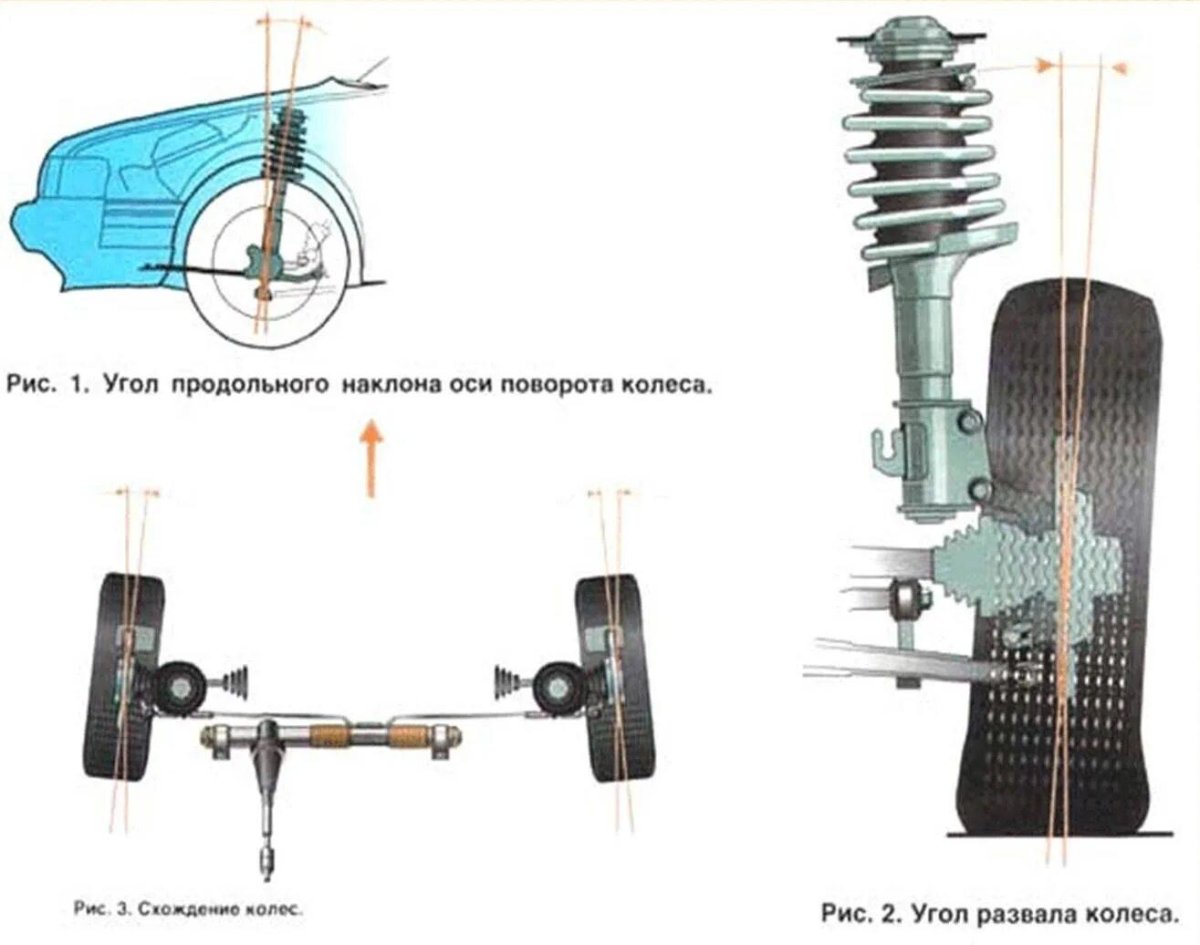 Рис. 1. Угол продольного наклона оси поворота колеса.

Рис. 3. Схождение колес.

Рис. 2. Угол развала колеса.