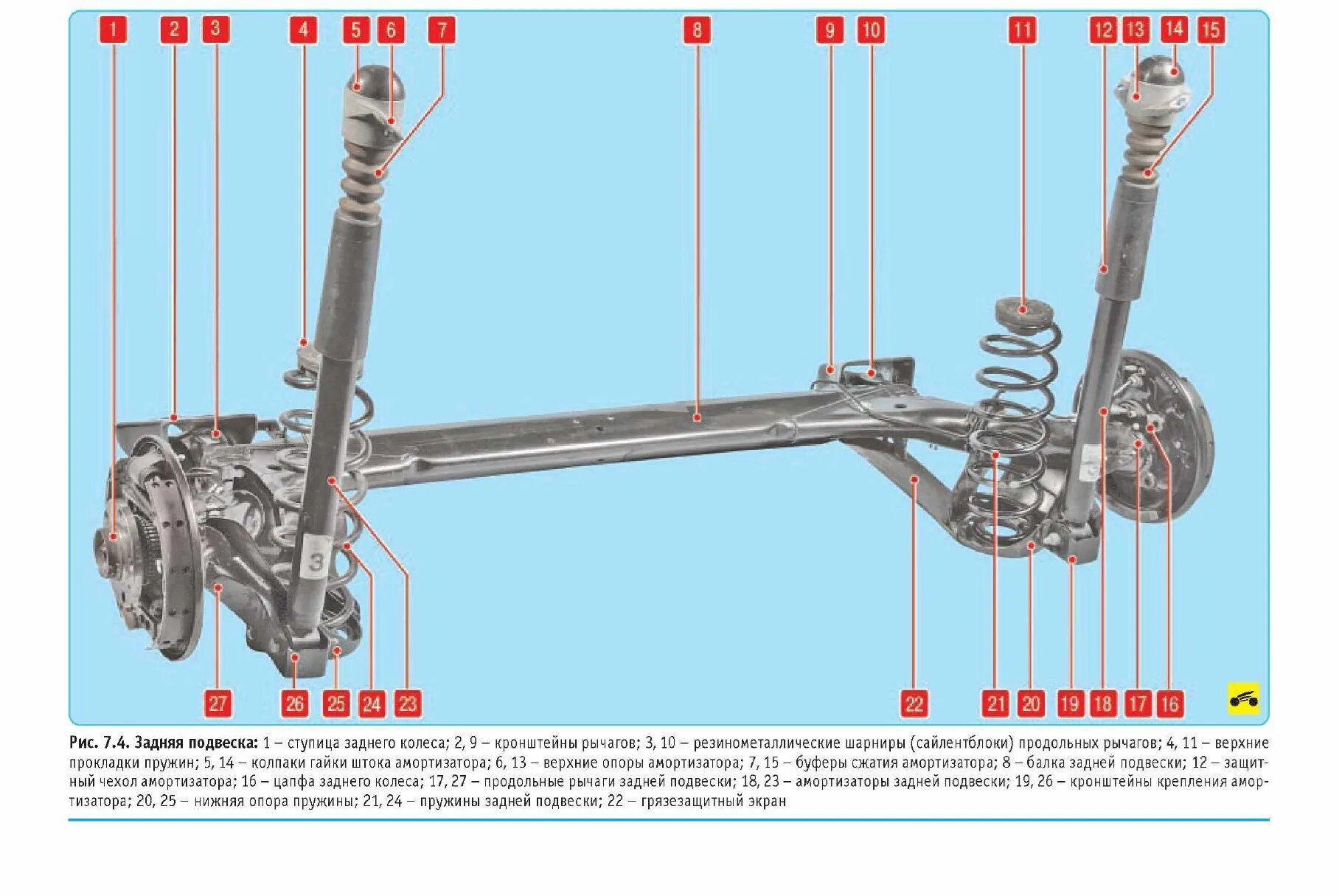 1 2 3 4 5 6 7 8 9 10 11 12 13 14 15

3

27 26 25 24 23 22 21 20 19 18 17 16

Рис. 7.4. Задняя подвеска: 1 – ступица заднего колеса; 2, 9 – кронштейны рычагов; 3, 10 – резинометаллические шарниры (сайлентблоки) продольных рычагов; 4, 11 – верхние прокладки пружин; 5, 14 – колпаки гайки штока амортизатора; 6, 13 – верхние опоры амортизатора; 7, 15 – буферы сжатия амортизатора; 8 – балка задней подвески; 12 – защитный чехол амортизатора; 16 – цапфа заднего колеса; 17, 27 – продольные рычаги задней подвески; 18, 23 – амортизаторы задней подвески; 19, 26 – кронштейны крепления амортизатора; 20, 25 – нижняя опора пружины; 21, 24 – пружины задней подвески; 22 – грязезащитный экран