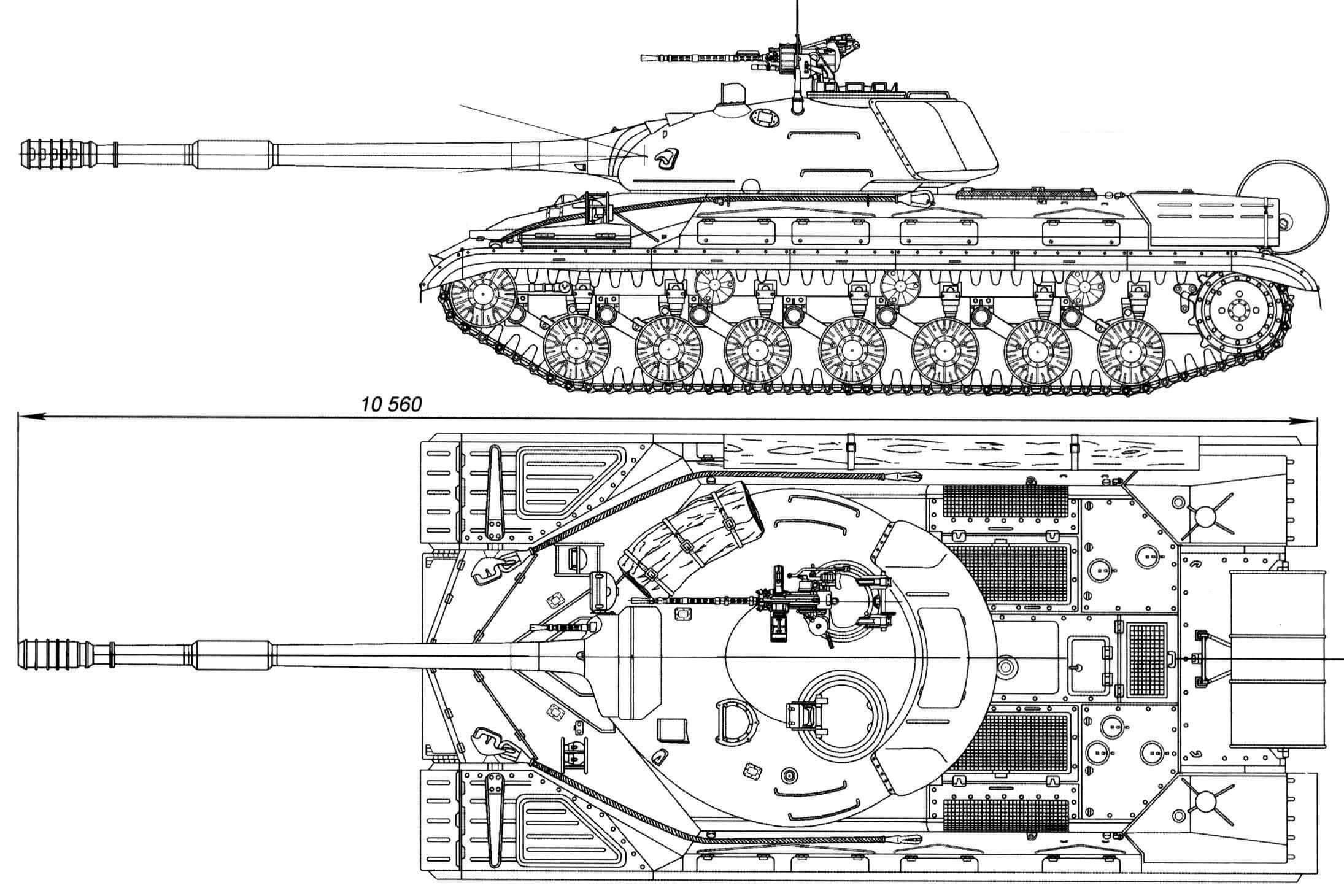 10 560