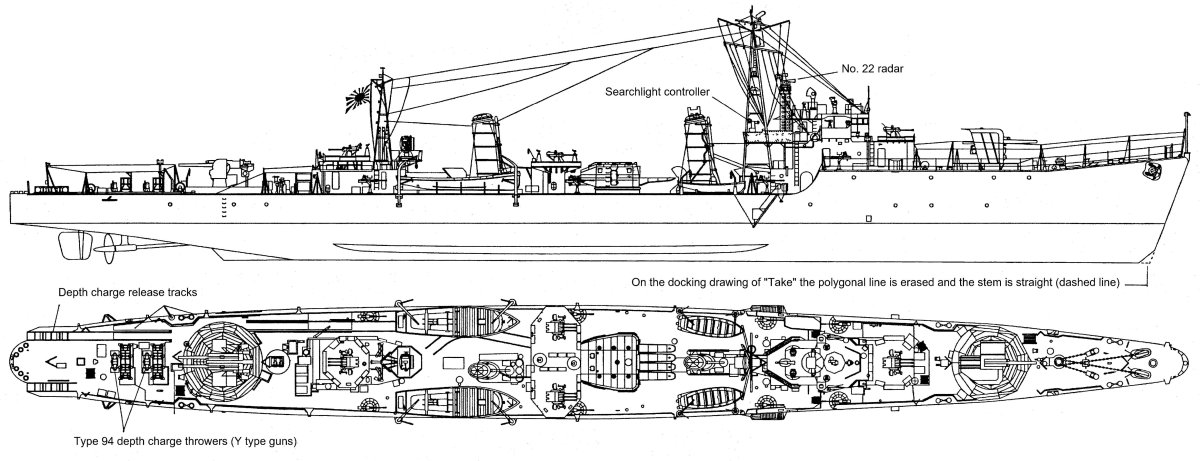 No. 22 radar

Searchlight controller

On the docking drawing of "Take" the polygonal line is erased and the stem is straight (dashed line)

Depth charge release tracks

Type 94 depth charge throwers (Y type guns)