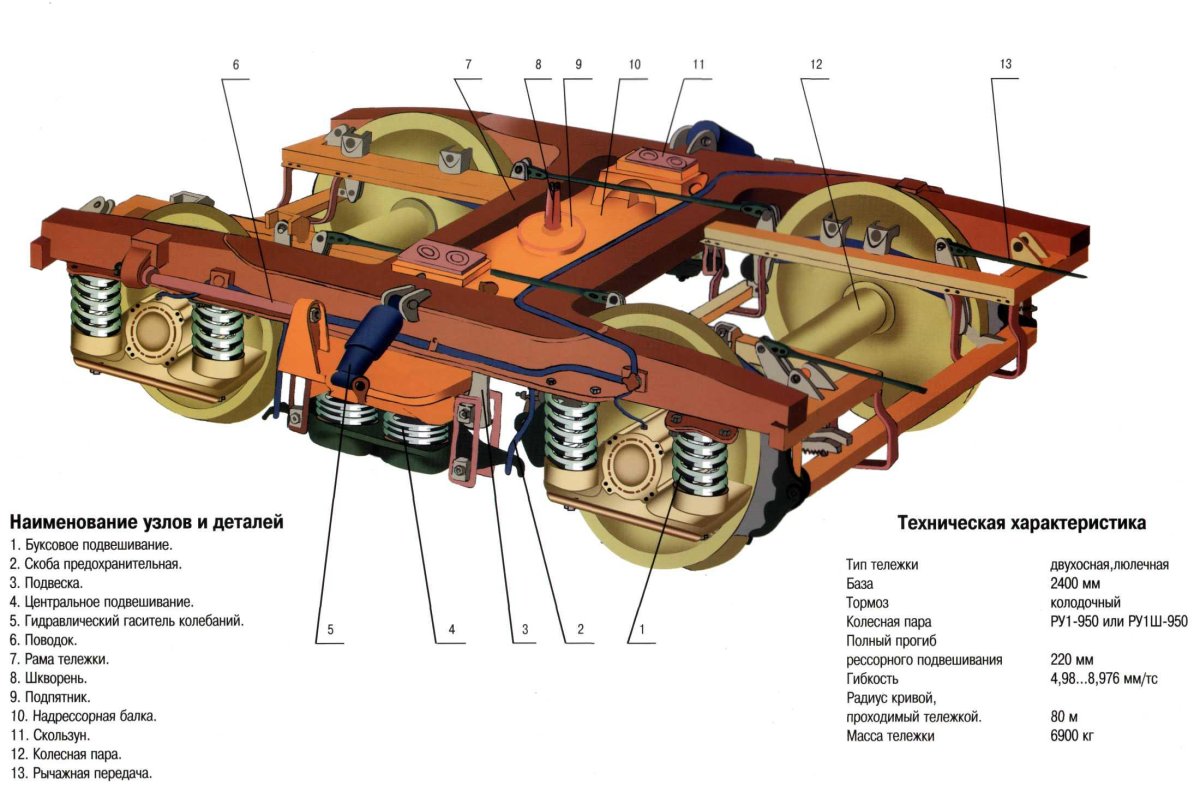 6 7 8 9 10 11 12 13

5 4 3 2 1

**Наименование узлов и деталей**
1. Буксовое подвешивание.
2. Скоба предохранительная.
3. Подвеска.
4. Центральное подвешивание.
5. Гидравлический гаситель колебаний.
6. Поводок.
7. Рама тележки.
8. Шкворень.
9. Подпятник.
10. Надрессорная балка.
11. Скользун.
12. Колесная пара.
13. Рычажная передача.

**Техническая характеристика**

| | |
|---|---|
| Тип тележки | двухосная,люлечная |
| База | 2400 мм |
| Тормоз | колодочный |
| Колесная пара | РУ1-950 или РУ1Ш-950 |
| Полный прогиб рессорного подвешивания | 220 мм |
| Гибкость | 4,98...8,976 мм/тс |
| Радиус кривой, проходимый тележкой. | 80 м |
| Масса тележки | 6900 кг |