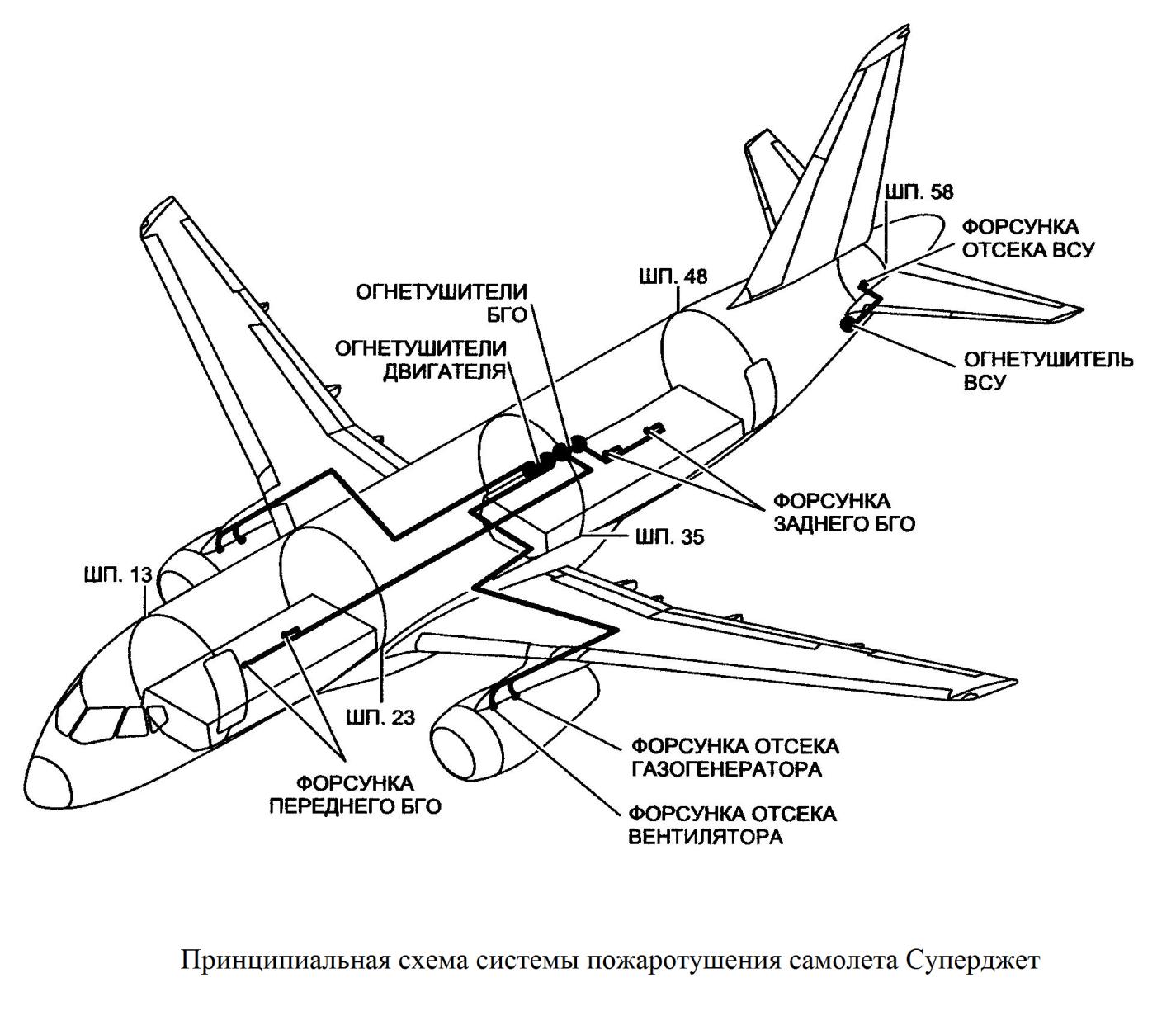 ШП. 58
ФОРСУНКА ОТСЕКА ВСУ
ШП. 48
ОГНЕТУШИТЕЛИ БГО
ОГНЕТУШИТЕЛИ ДВИГАТЕЛЯ
ОГНЕТУШИТЕЛЬ ВСУ
ФОРСУНКА ЗАДНЕГО БГО
ШП. 35
ШП. 13
ШП. 23
ФОРСУНКА ПЕРЕДНЕГО БГО
ФОРСУНКА ОТСЕКА ГАЗОГЕНЕРАТОРА
ФОРСУНКА ОТСЕКА ВЕНТИЛЯТОРА

Принципиальная схема системы пожаротушения самолета Суперджет