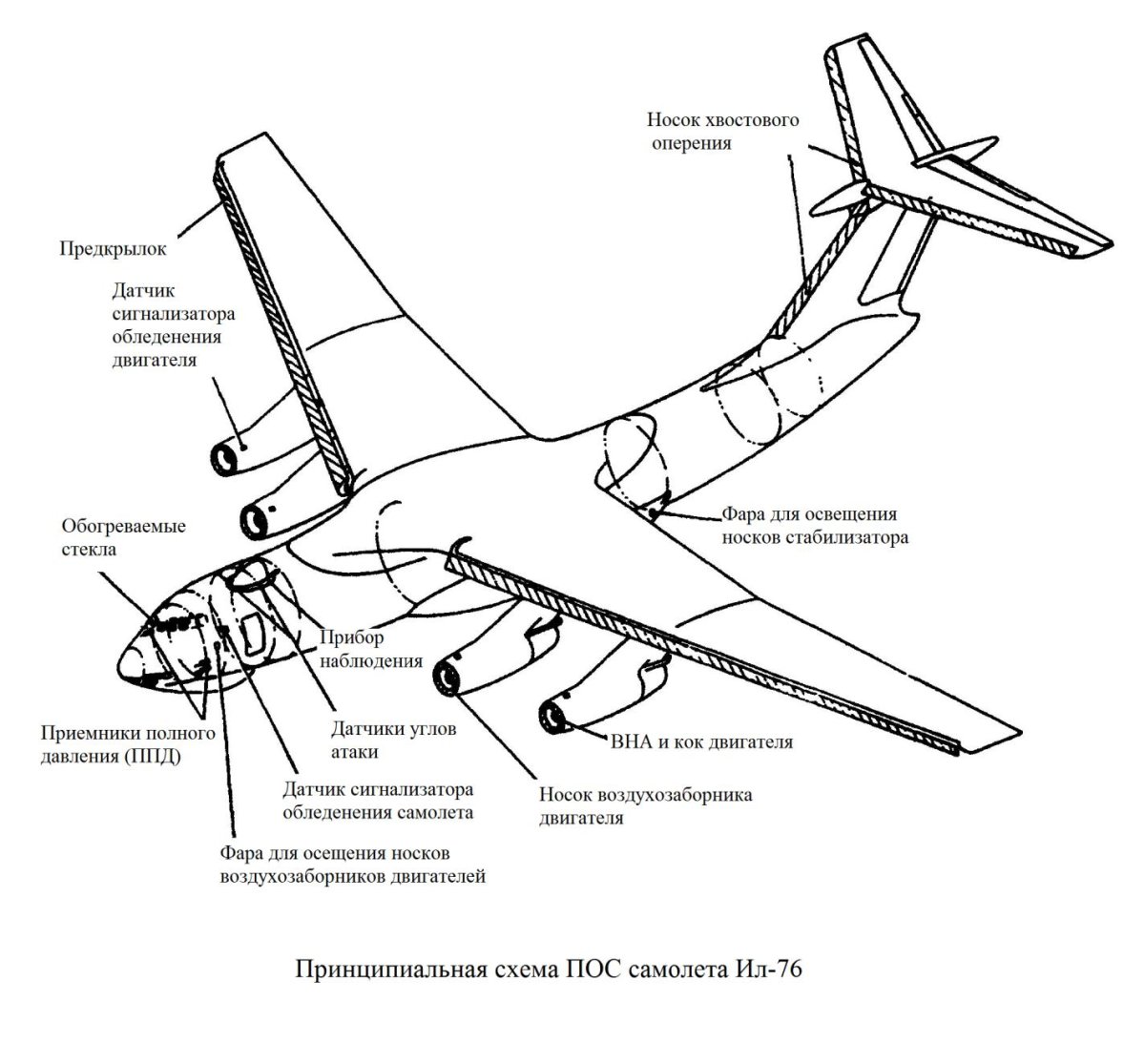 Носок хвостового оперения

Предкрылок

Датчик сигнализатора обледенения двигателя

Фара для освещения носков стабилизатора

Обогреваемые стекла

Прибор наблюдения

Приемники полного давления (ППД)

Датчики углов атаки

ВНА и кок двигателя

Датчик сигнализатора обледенения самолета

Носок воздухозаборника двигателя

Фара для осещения носков воздухозаборников двигателей

Принципиальная схема ПОС самолета Ил-76