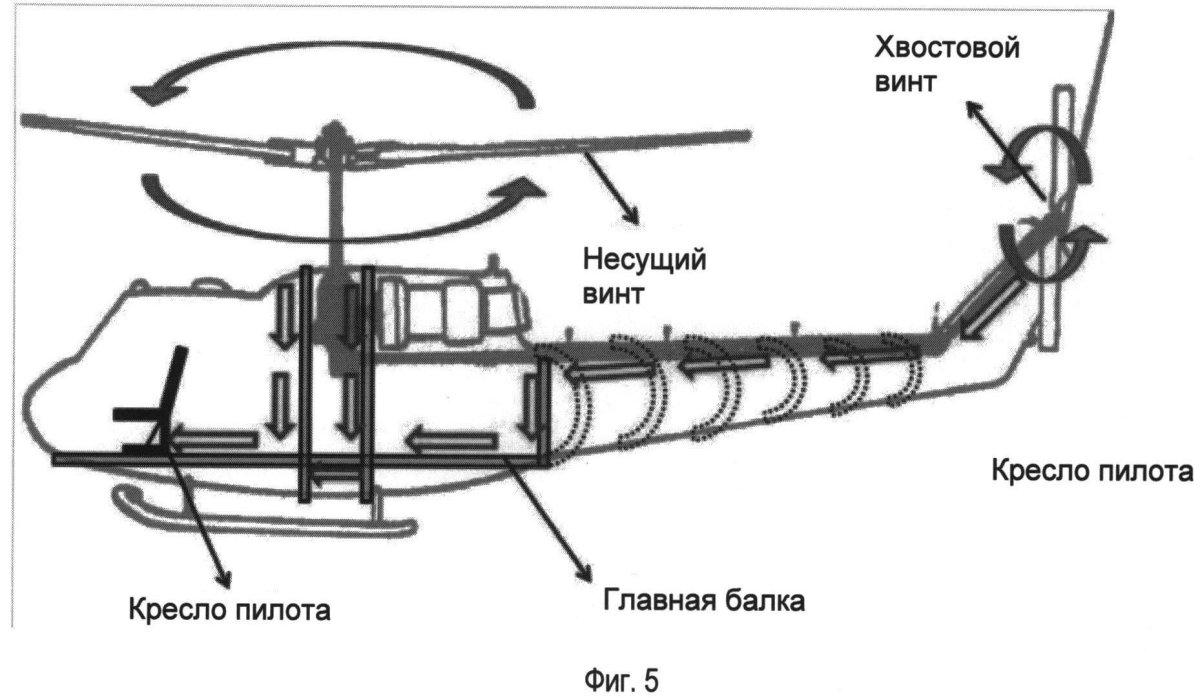 Хвостовой винт

Несущий винт

Кресло пилота

Кресло пилота

Главная балка

Фиг. 5