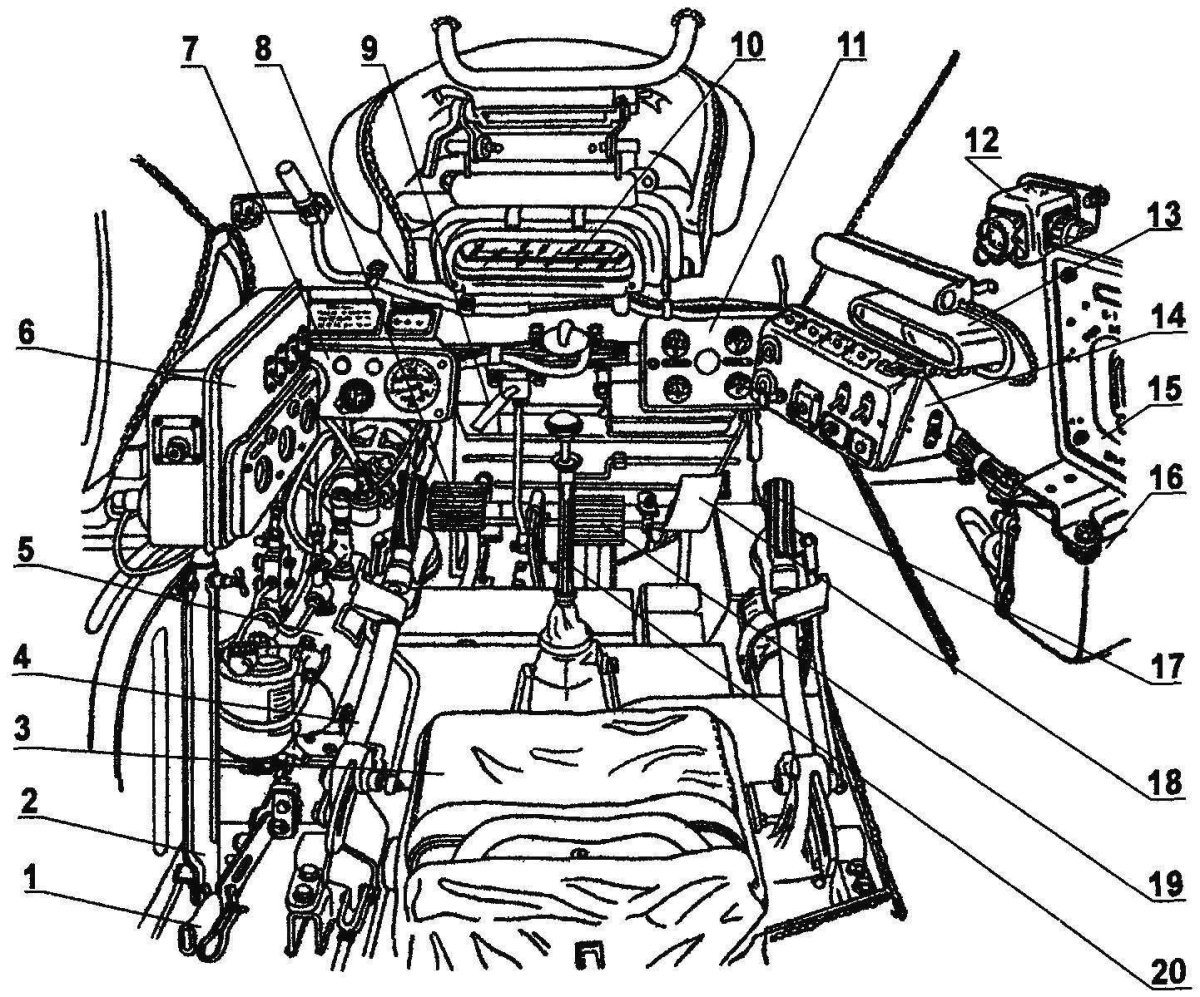 7
8
9
10
11
12
13
14
15
16
6
5
4
3
2
1
17
18
19
20