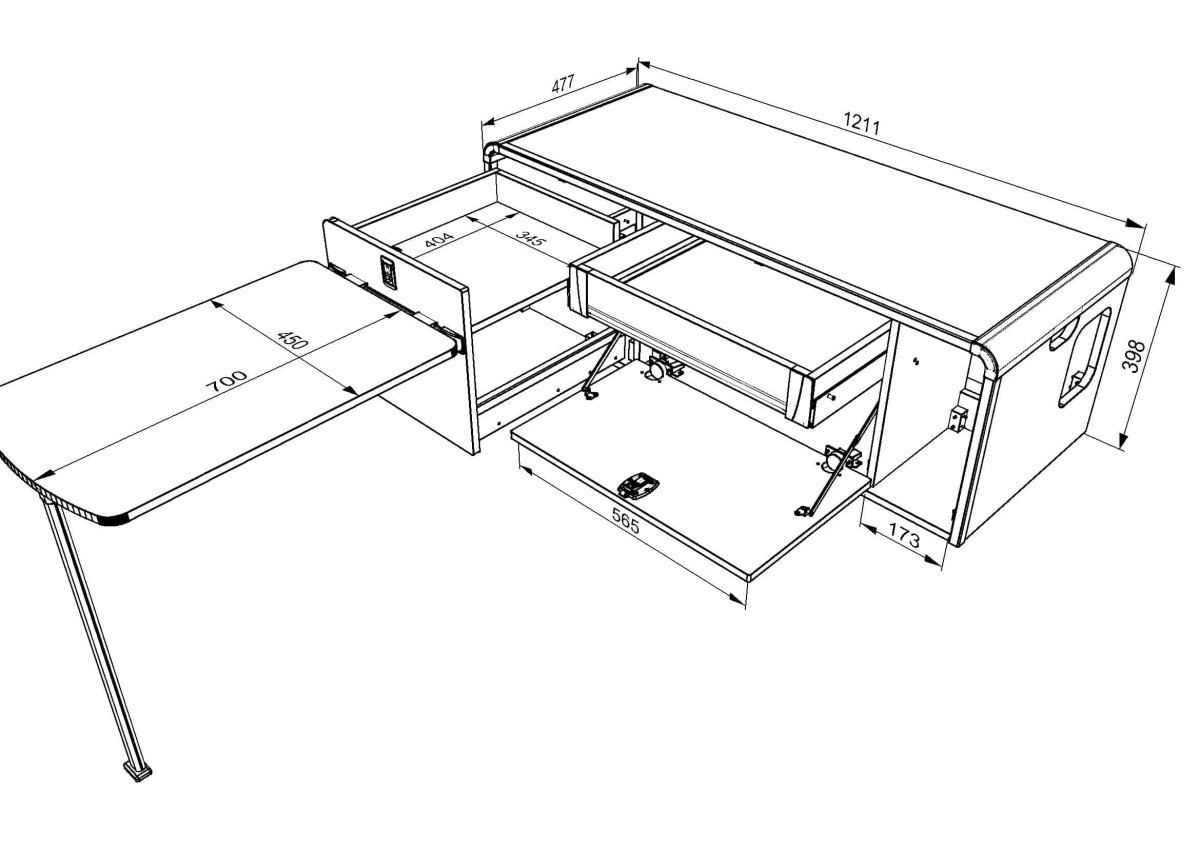 477
1211
404
345
450
700
398
565
173