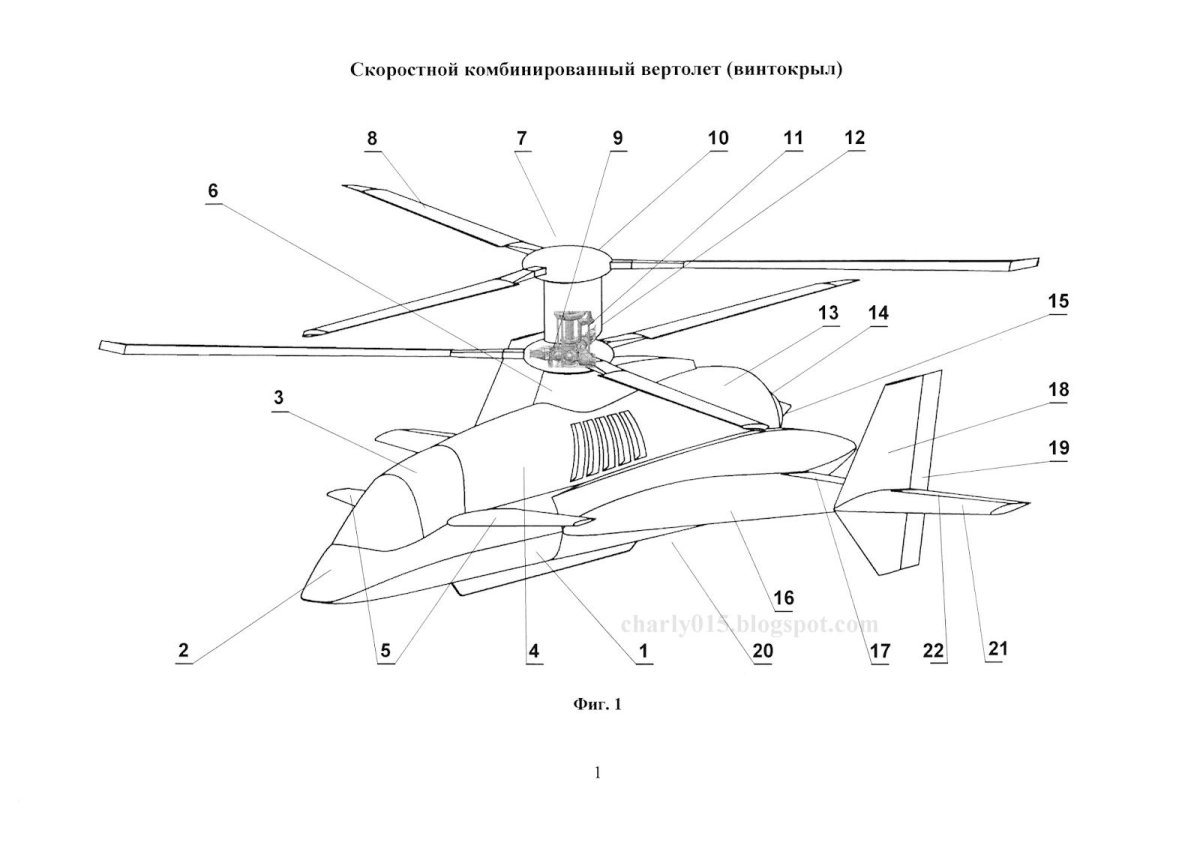 Скоростной комбинированный вертолет (винтокрыл)

8
7
9
10
11
12
6
13
14
15
3
18
19
2
5
4
1
20
16
17
22
21

charly015.blogspot.com

Фиг. 1

1