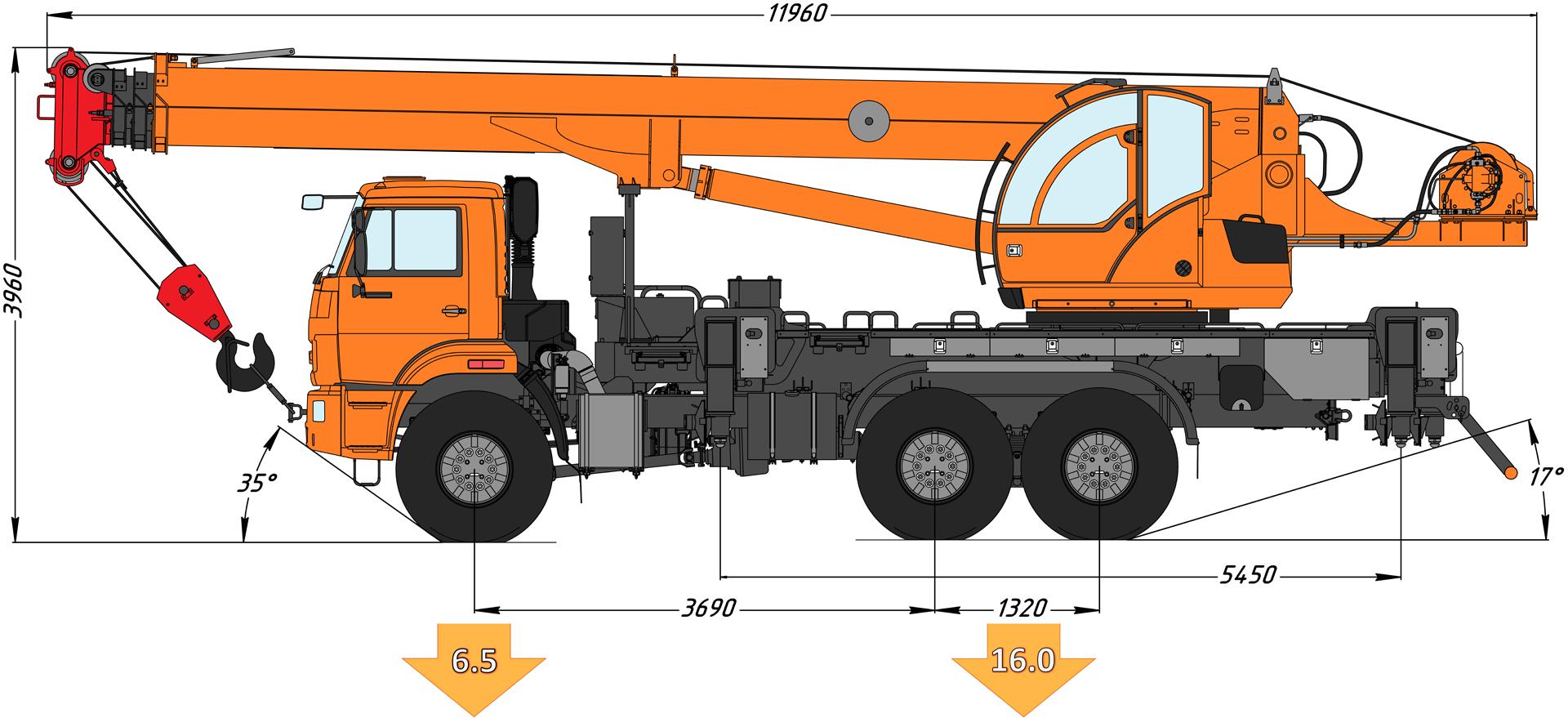 11960

3960

35°

17°

5450

3690

1320

6.5

16.0