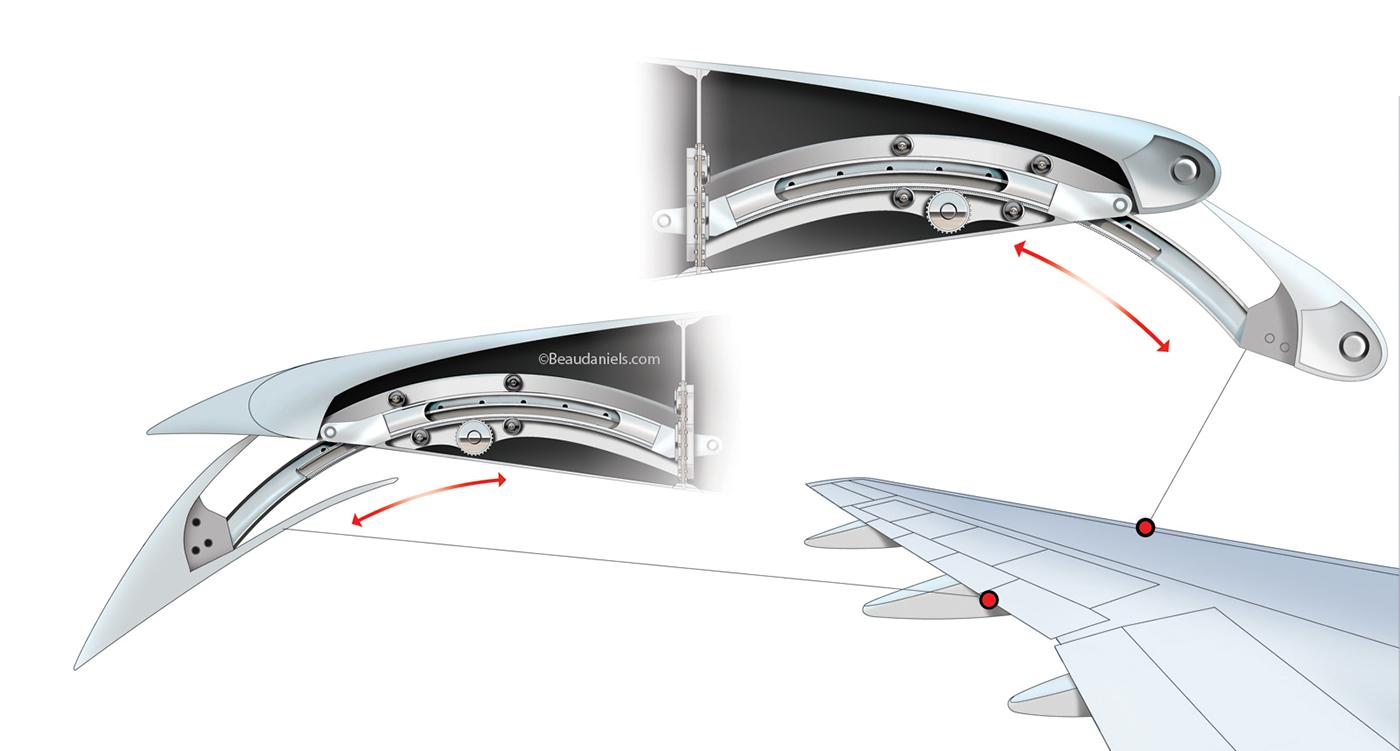 ©Beaudaniels.com