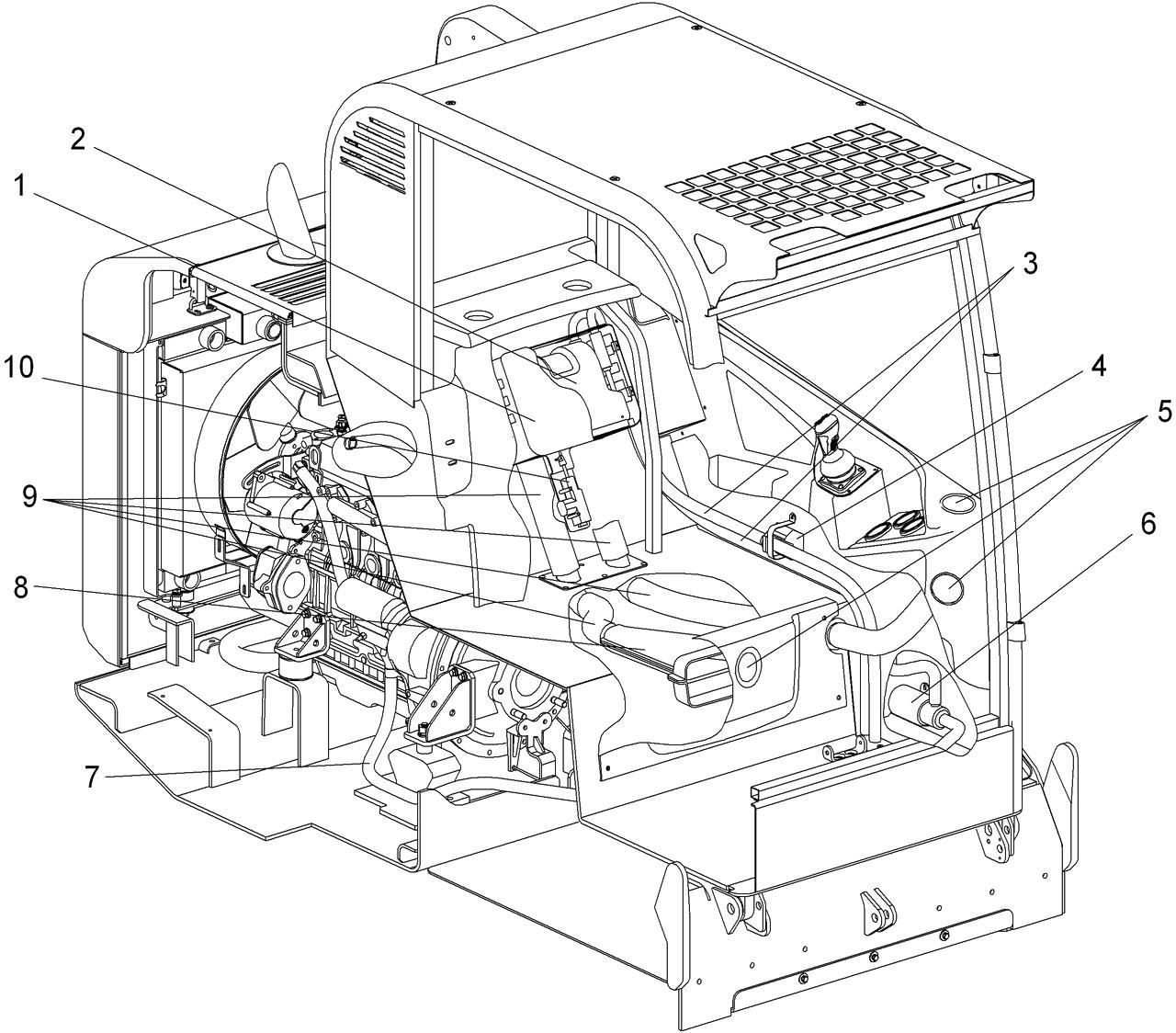 2
1
10
9
8
7
3
4
5
6