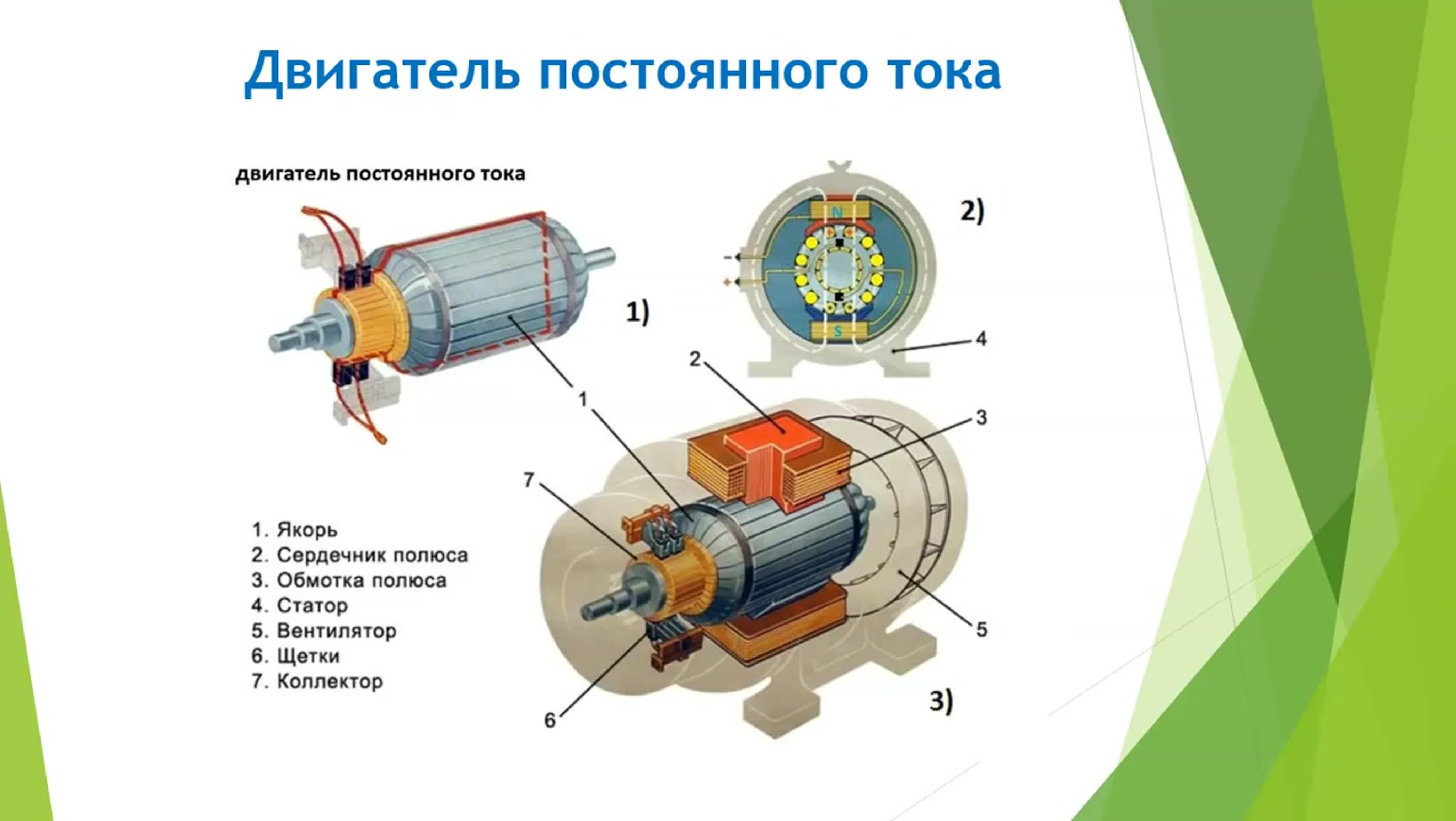 Двигатель постоянного тока

двигатель постоянного тока

1)

2)

N

S

−

+

4

2

1

3

7

5

6

3)

1. Якорь
2. Сердечник полюса
3. Обмотка полюса
4. Статор
5. Вентилятор
6. Щетки
7. Коллектор