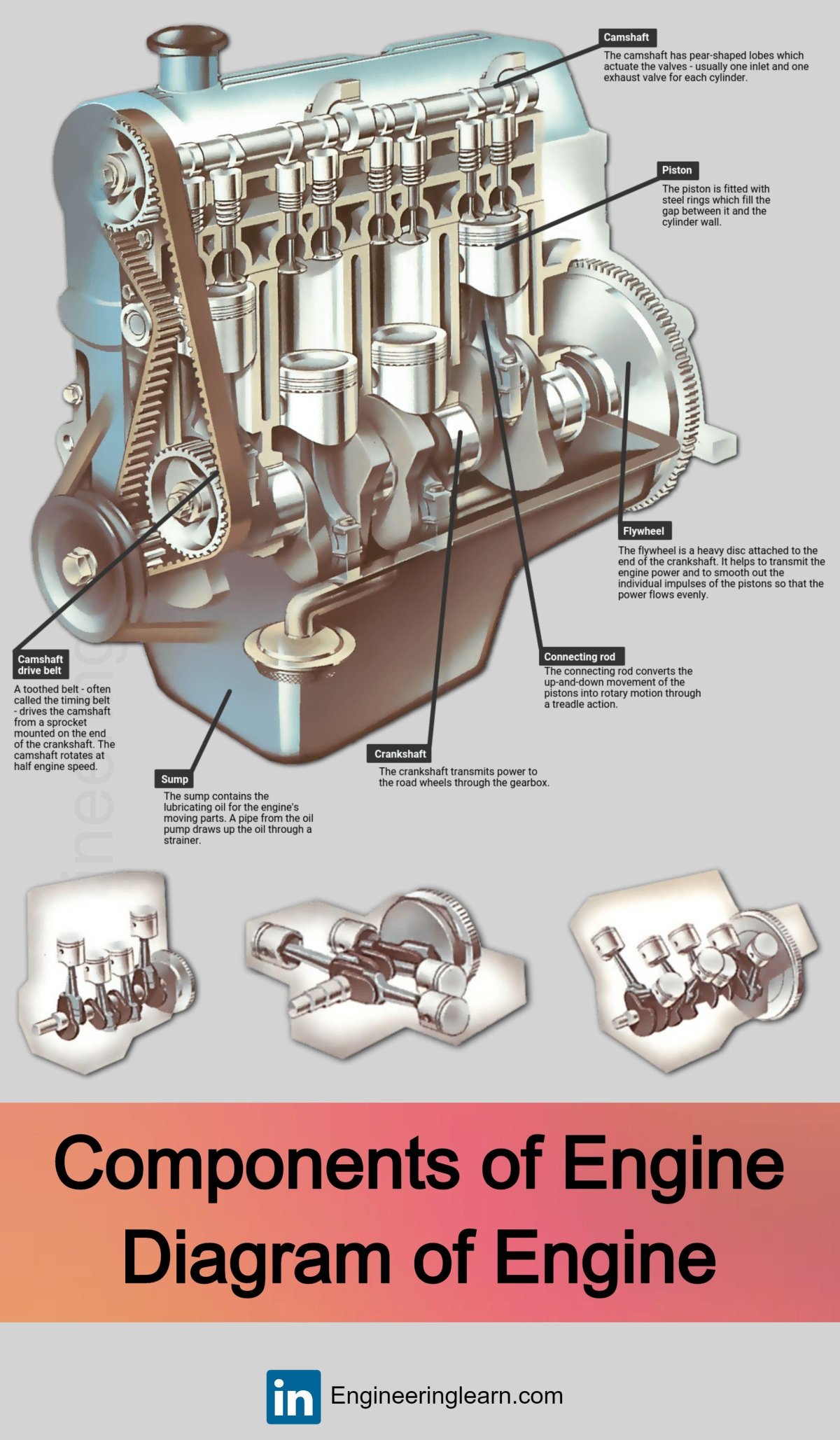 Camshaft
The camshaft has pear-shaped lobes which actuate the valves - usually one inlet and one exhaust valve for each cylinder.

Piston
The piston is fitted with steel rings which fill the gap between it and the cylinder wall.

Flywheel
The flywheel is a heavy disc attached to the end of the crankshaft. It helps to transmit the engine power and to smooth out the individual impulses of the pistons so that the power flows evenly.

Connecting rod
The connecting rod converts the up-and-down movement of the pistons into rotary motion through a treadle action.

Camshaft drive belt
A toothed belt - often called the timing belt - drives the camshaft from a sprocket mounted on the end of the crankshaft. The camshaft rotates at half engine speed.

Crankshaft
The crankshaft transmits power to the road wheels through the gearbox.

Sump
The sump contains the lubricating oil for the engine's moving parts. A pipe from the oil pump draws up the oil through a strainer.

Components of Engine
Diagram of Engine

in Engineeringlearn.com