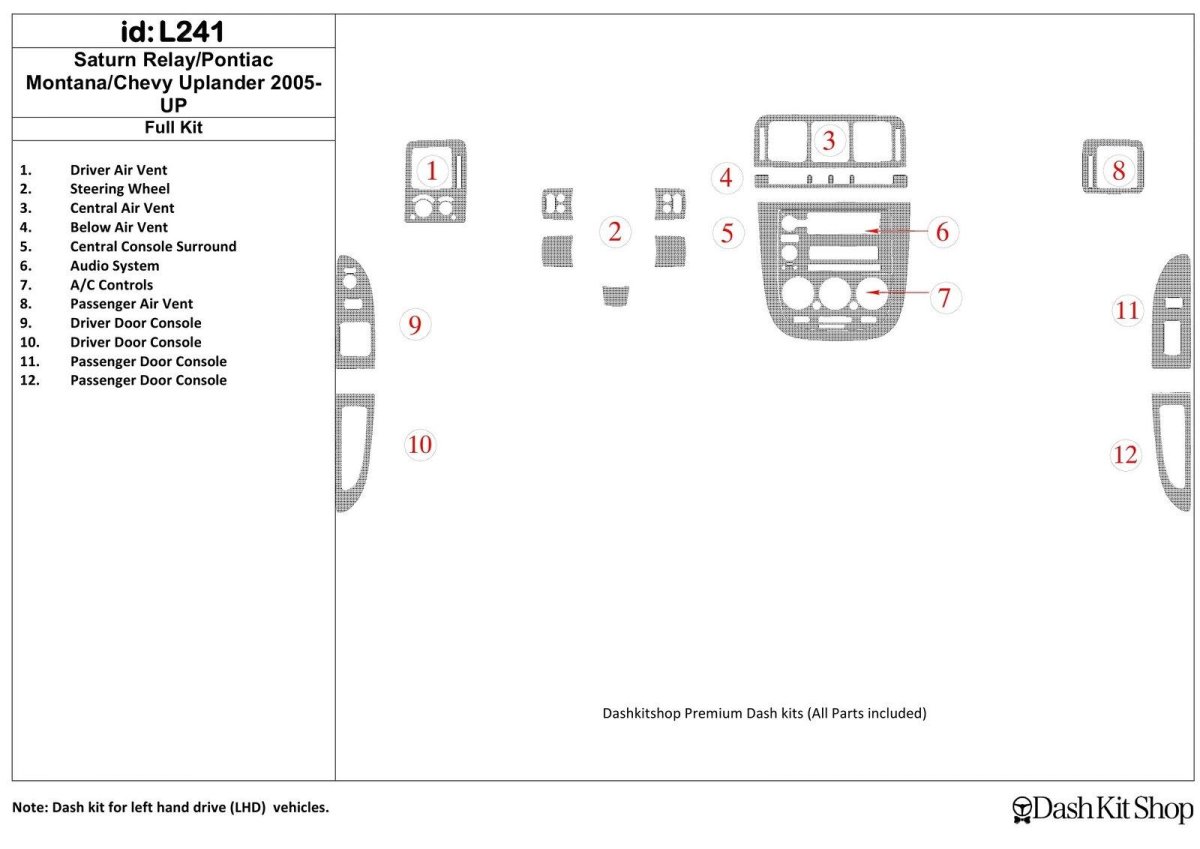 id: L241

Saturn Relay/Pontiac Montana/Chevy Uplander 2005-UP

Full Kit

1. Driver Air Vent
2. Steering Wheel
3. Central Air Vent
4. Below Air Vent
5. Central Console Surround
6. Audio System
7. A/C Controls
8. Passenger Air Vent
9. Driver Door Console
10. Driver Door Console
11. Passenger Door Console
12. Passenger Door Console

1

2

3

4

5

6

7

8

9

10

11

12

Dashkitshop Premium Dash kits (All Parts included)

Note: Dash kit for left hand drive (LHD) vehicles.

Dash Kit Shop