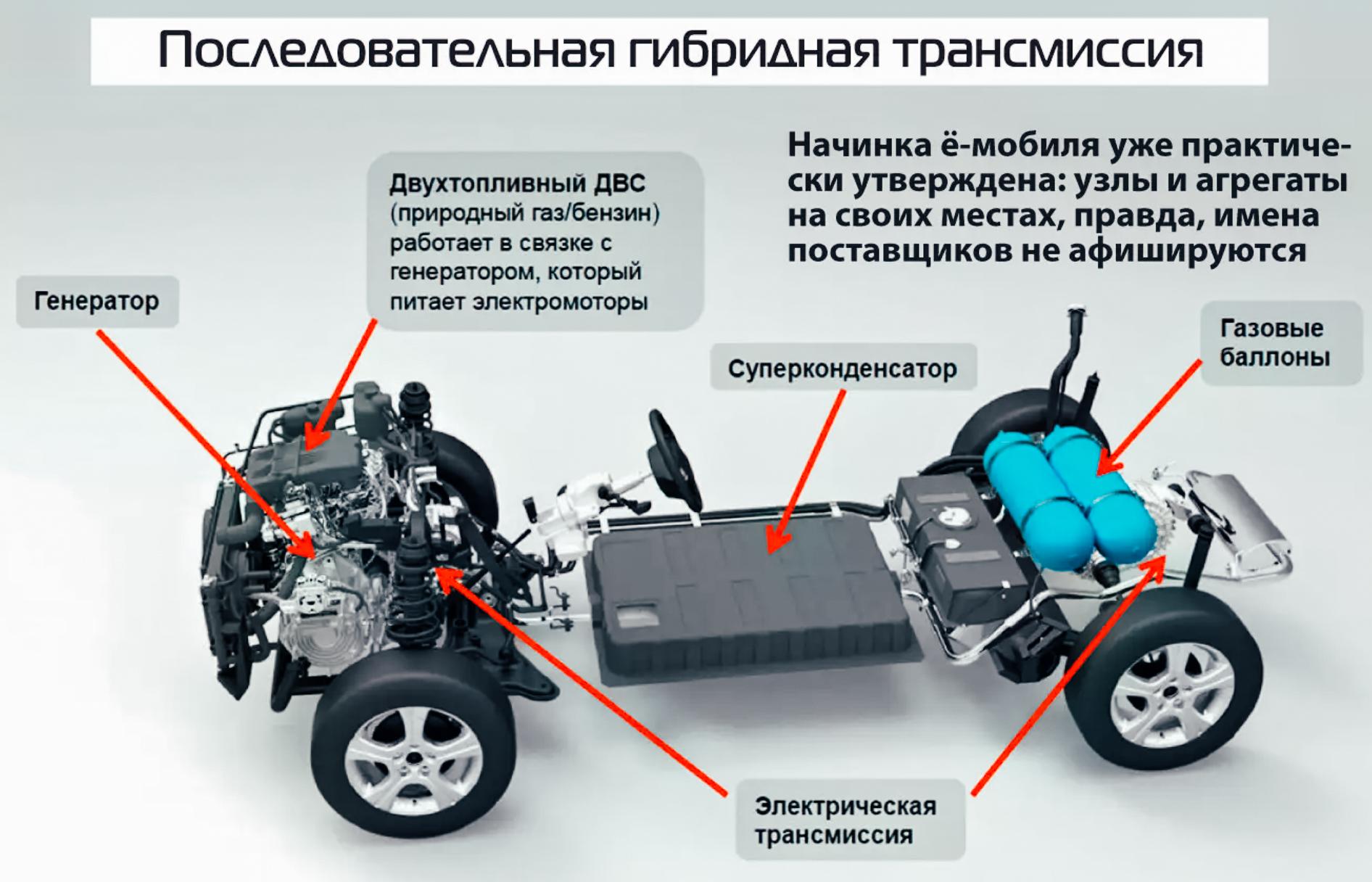 Последовательная гибридная трансмиссия

Начинка ё-мобиля уже практически утверждена: узлы и агрегаты на своих местах, правда, имена поставщиков не афишируются

Двухтопливный ДВС (природный газ/бензин) работает в связке с генератором, который питает электромоторы

Генератор

Суперконденсатор

Газовые баллоны

Электрическая трансмиссия