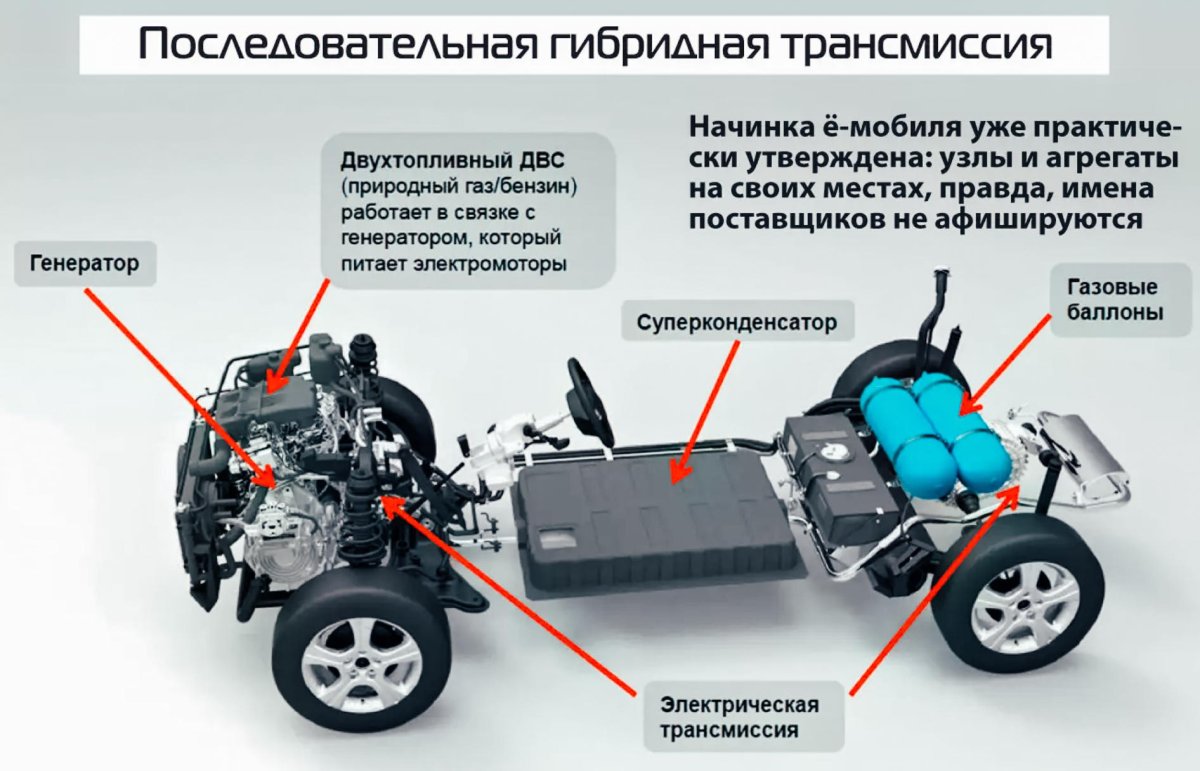 Последовательная гибридная трансмиссия

Начинка ё-мобиля уже практически утверждена: узлы и агрегаты на своих местах, правда, имена поставщиков не афишируются

Двухтопливный ДВС (природный газ/бензин) работает в связке с генератором, который питает электромоторы

Генератор

Суперконденсатор

Газовые баллоны

Электрическая трансмиссия