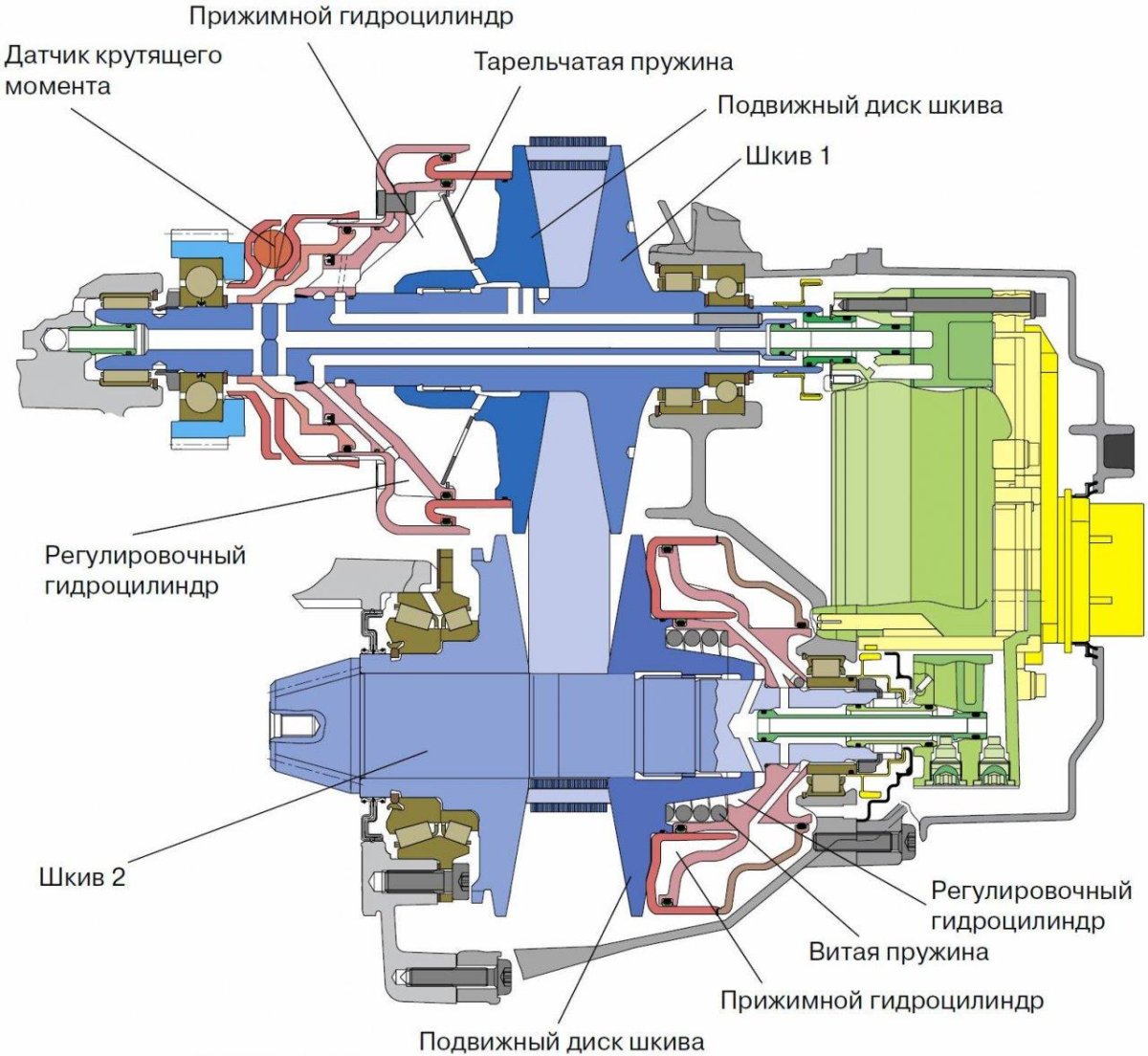 Прижимной гидроцилиндр

Датчик крутящего момента

Тарельчатая пружина

Подвижный диск шкива

Шкив 1

Регулировочный гидроцилиндр

Шкив 2

Регулировочный гидроцилиндр

Витая пружина

Прижимной гидроцилиндр

Подвижный диск шкива