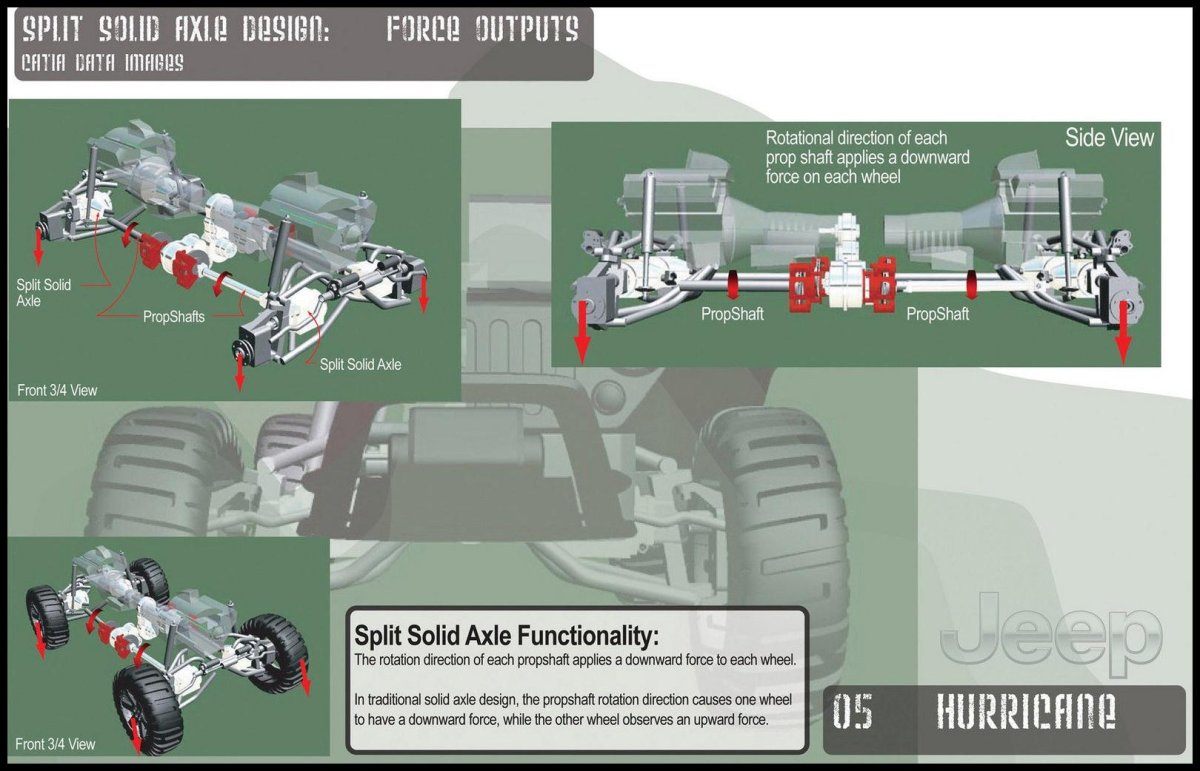 SPLIT SOLID AXLE DESIGN: FORCE OUTPUTS
CATIA DATA IMAGES

Split Solid Axle
PropShafts
Split Solid Axle
Front 3/4 View

Rotational direction of each prop shaft applies a downward force on each wheel
Side View
PropShaft
PropShaft

Front 3/4 View

Split Solid Axle Functionality:
The rotation direction of each propshaft applies a downward force to each wheel.

In traditional solid axle design, the propshaft rotation direction causes one wheel to have a downward force, while the other wheel observes an upward force.

Jeep

05 HURRICANE