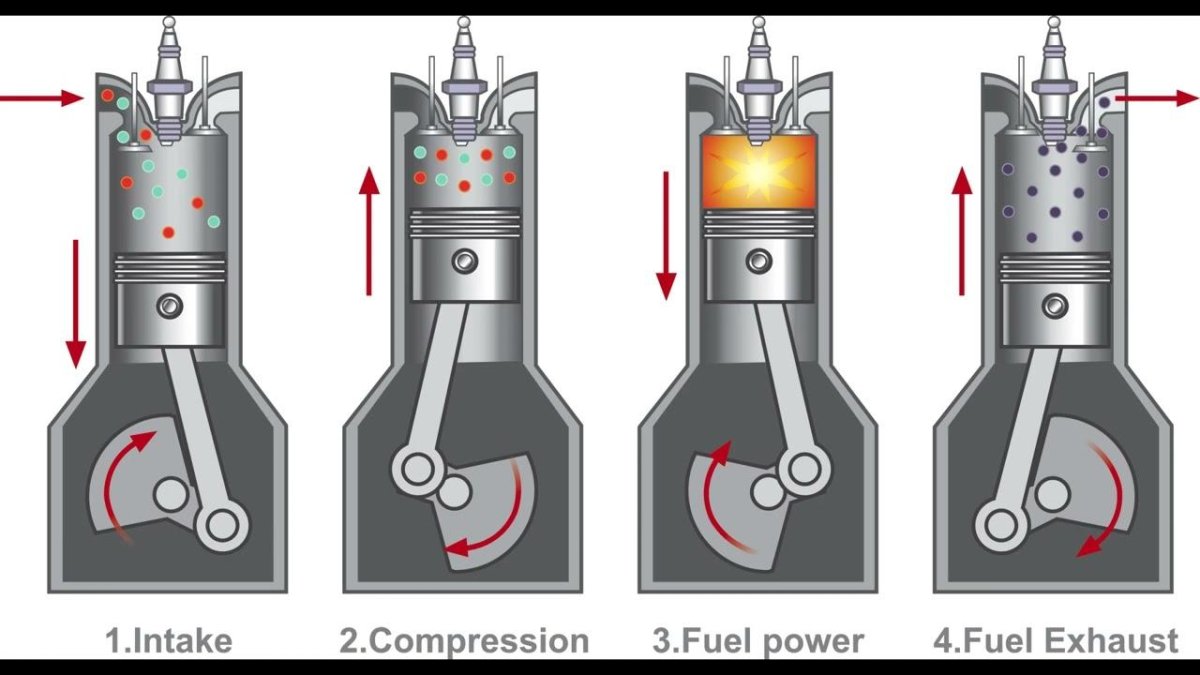 1.Intake 2.Compression 3.Fuel power 4.Fuel Exhaust