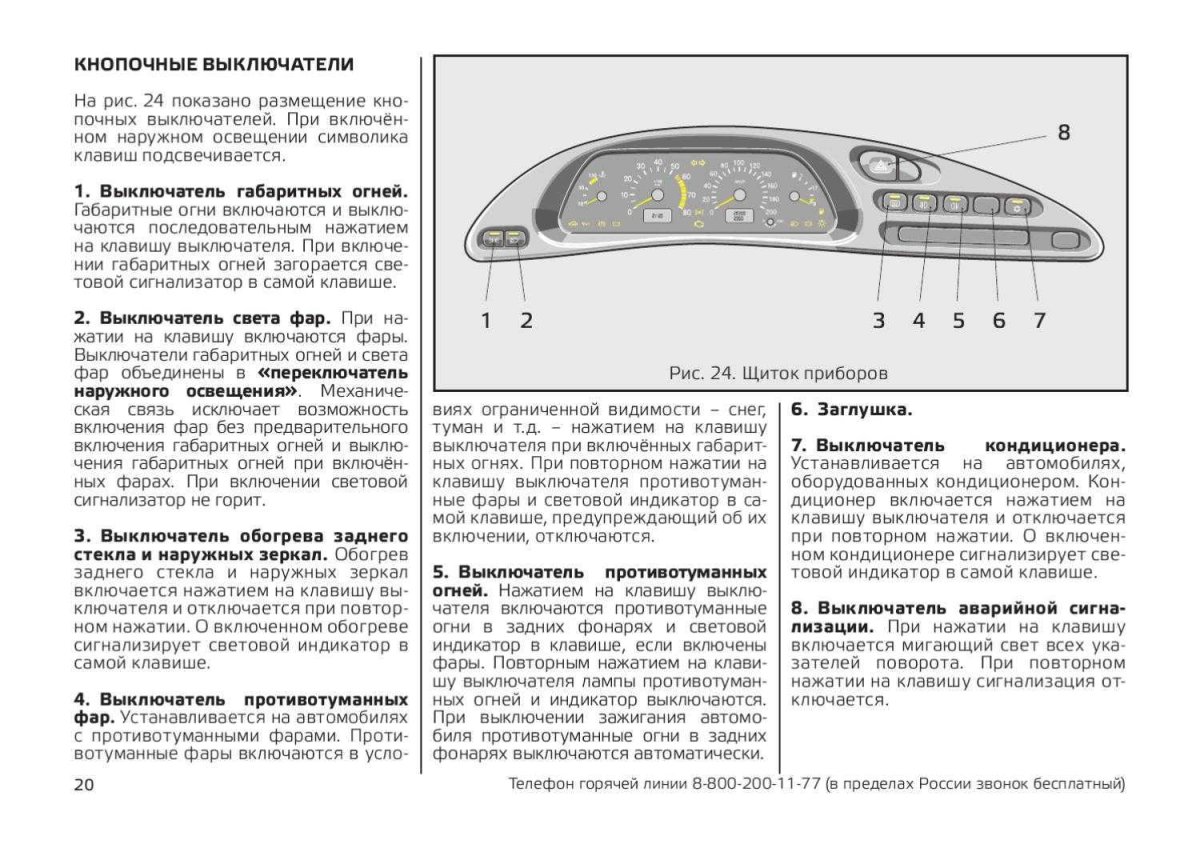 КНОПОЧНЫЕ ВЫКЛЮЧАТЕЛИ

На рис. 24 показано размещение кнопочных выключателей. При включённом наружном освещении символика клавиш подсвечивается.

1. Выключатель габаритных огней. Габаритные огни включаются и выключаются последовательным нажатием на клавишу выключателя. При включении габаритных огней загорается световой сигнализатор в самой клавише.

2. Выключатель света фар. При нажатии на клавишу включаются фары. Выключатели габаритных огней и света фар объединены в «переключатель наружного освещения». Механическая связь исключает возможность включения фар без предварительного включения габаритных огней и выключения габаритных огней при включённых фарах. При включении световой сигнализатор не горит.

3. Выключатель обогрева заднего стекла и наружных зеркал. Обогрев заднего стекла и наружных зеркал включается нажатием на клавишу выключателя и отключается при повторном нажатии. О включенном обогреве сигнализирует световой индикатор в самой клавише.

4. Выключатель противотуманных фар. Устанавливается на автомобилях с противотуманными фарами. Противотуманные фары включаются в условиях ограниченной видимости – снег, туман и т.д. – нажатием на клавишу выключателя при включённых габаритных огнях. При повторном нажатии на клавишу выключателя противотуманные фары и световой индикатор в самой клавише, предупреждающий об их включении, отключаются.

5. Выключатель противотуманных огней. Нажатием на клавишу выключателя включаются противотуманные огни в задних фонарях и световой индикатор в клавише, если включены фары. Повторным нажатием на клавишу выключателя лампы противотуманных огней и индикатор выключаются. При выключении зажигания автомобиля противотуманные огни в задних фонарях выключаются автоматически.

8

1 2 3 4 5 6 7

Рис. 24. Щиток приборов

6. Заглушка.

7. Выключатель кондиционера. Устанавливается на автомобилях, оборудованных кондиционером. Кондиционер включается нажатием на клавишу выключателя и отключается при повторном нажатии. О включенном кондиционере сигнализирует световой индикатор в самой клавише.

8. Выключатель аварийной сигнализации. При нажатии на клавишу включается мигающий свет всех указателей поворота. При повторном нажатии на клавишу сигнализация отключается.

20

Телефон горячей линии 8-800-200-11-77 (в пределах России звонок бесплатный)