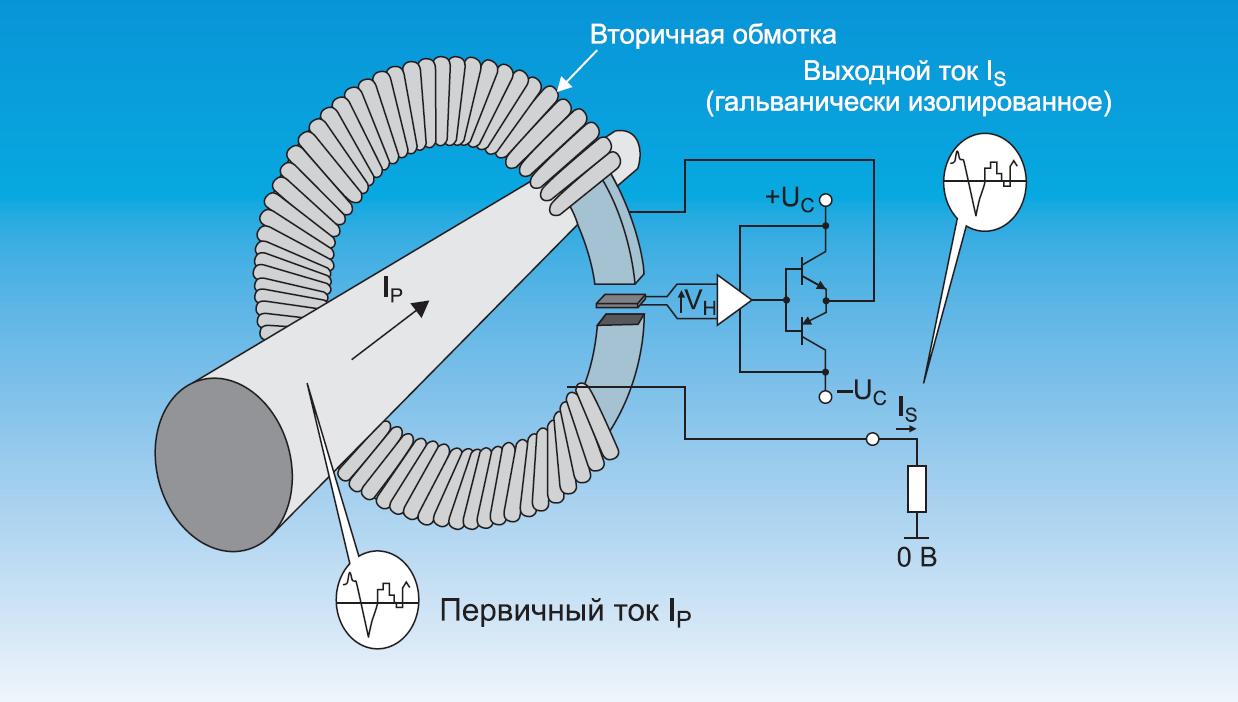 Вторичная обмотка

Выходной ток $I_S$
(гальванически изолированное)

$+U_C$

$I_P$

$V_H$

$-U_C$

$I_S$

0 В

Первичный ток $I_P$