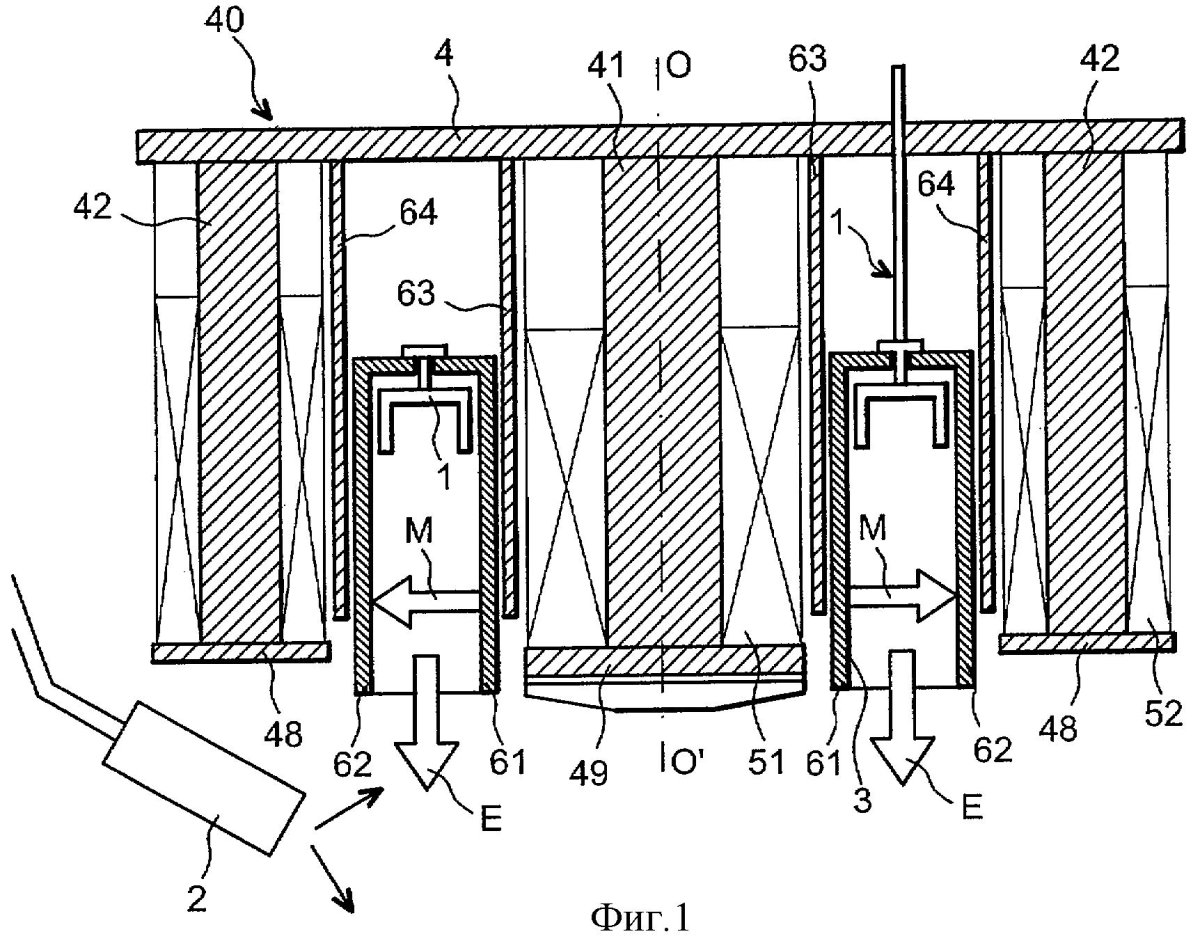 40
4
41
O
63
42
42
64
1
64
63
1
M
M
48
62
61
49
O'
51
61
3
62
48
52
E
E
2
Фиг.1