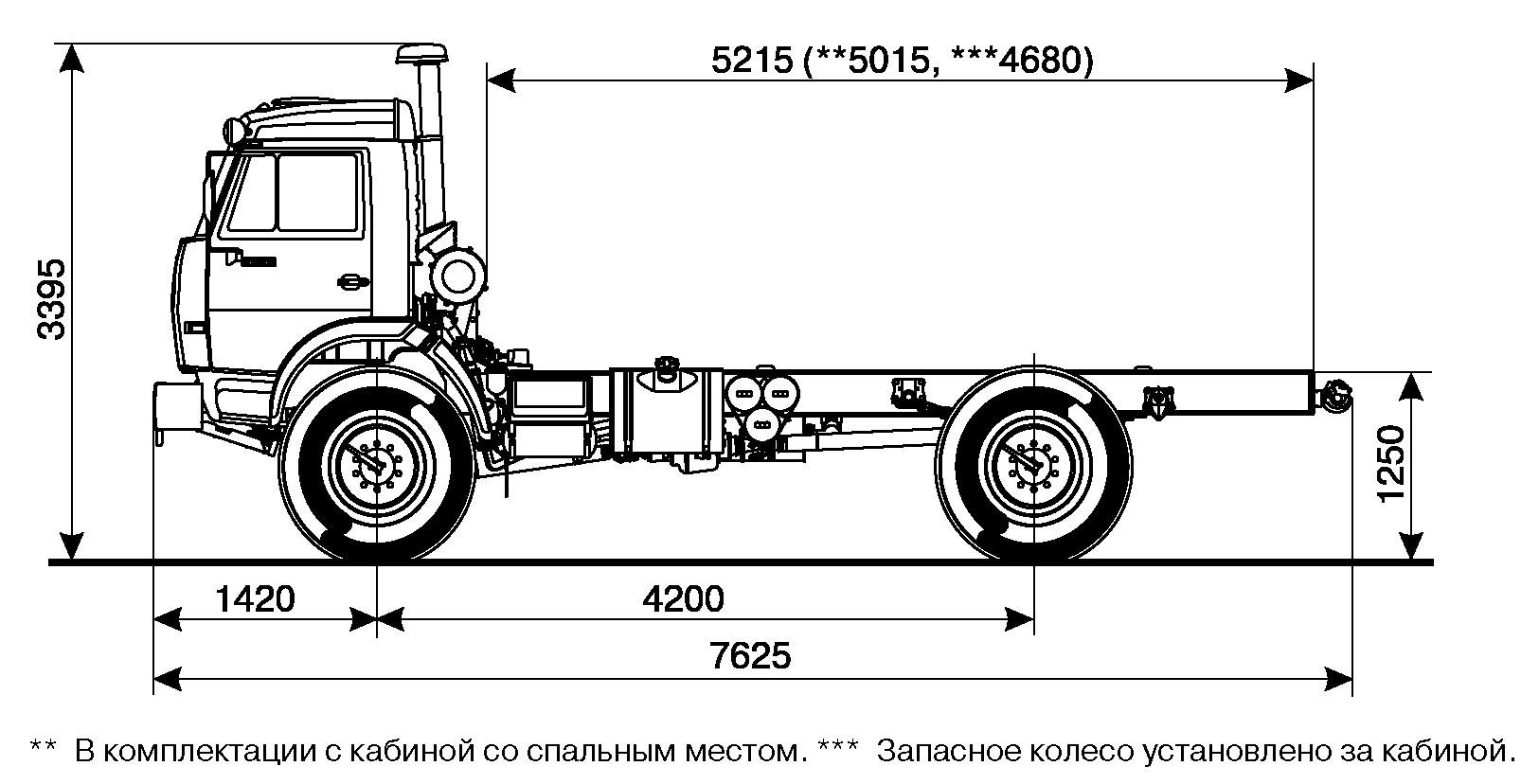 5215 (**5015, ***4680)

3395

1250

1420

4200

7625

** В комплектации с кабиной со спальным местом. *** Запасное колесо установлено за кабиной.