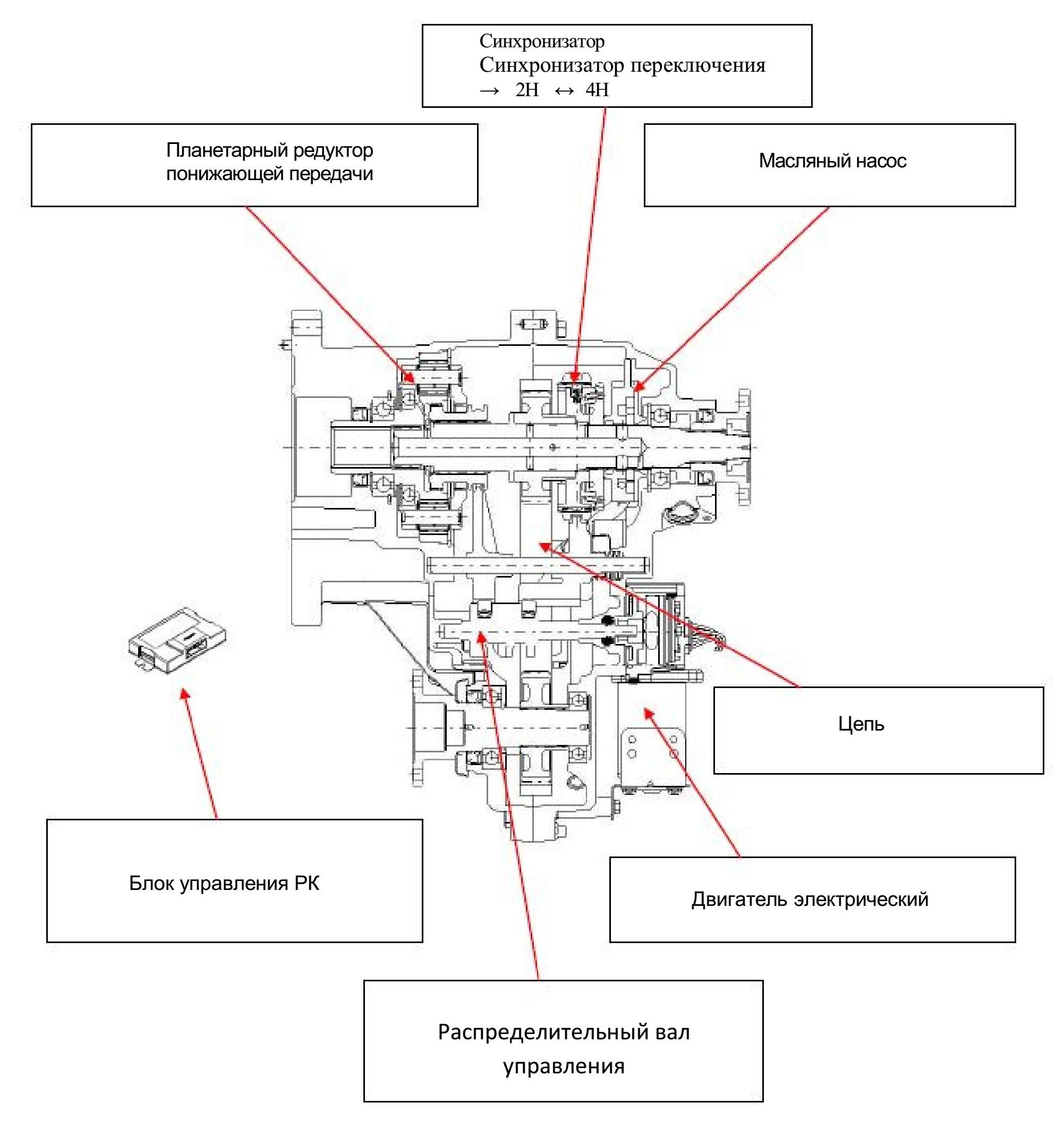 Синхронизатор
Синхронизатор переключения
→ 2H ↔ 4H

Планетарный редуктор понижающей передачи

Масляный насос

Цепь

Блок управления РК

Двигатель электрический

Распределительный вал управления