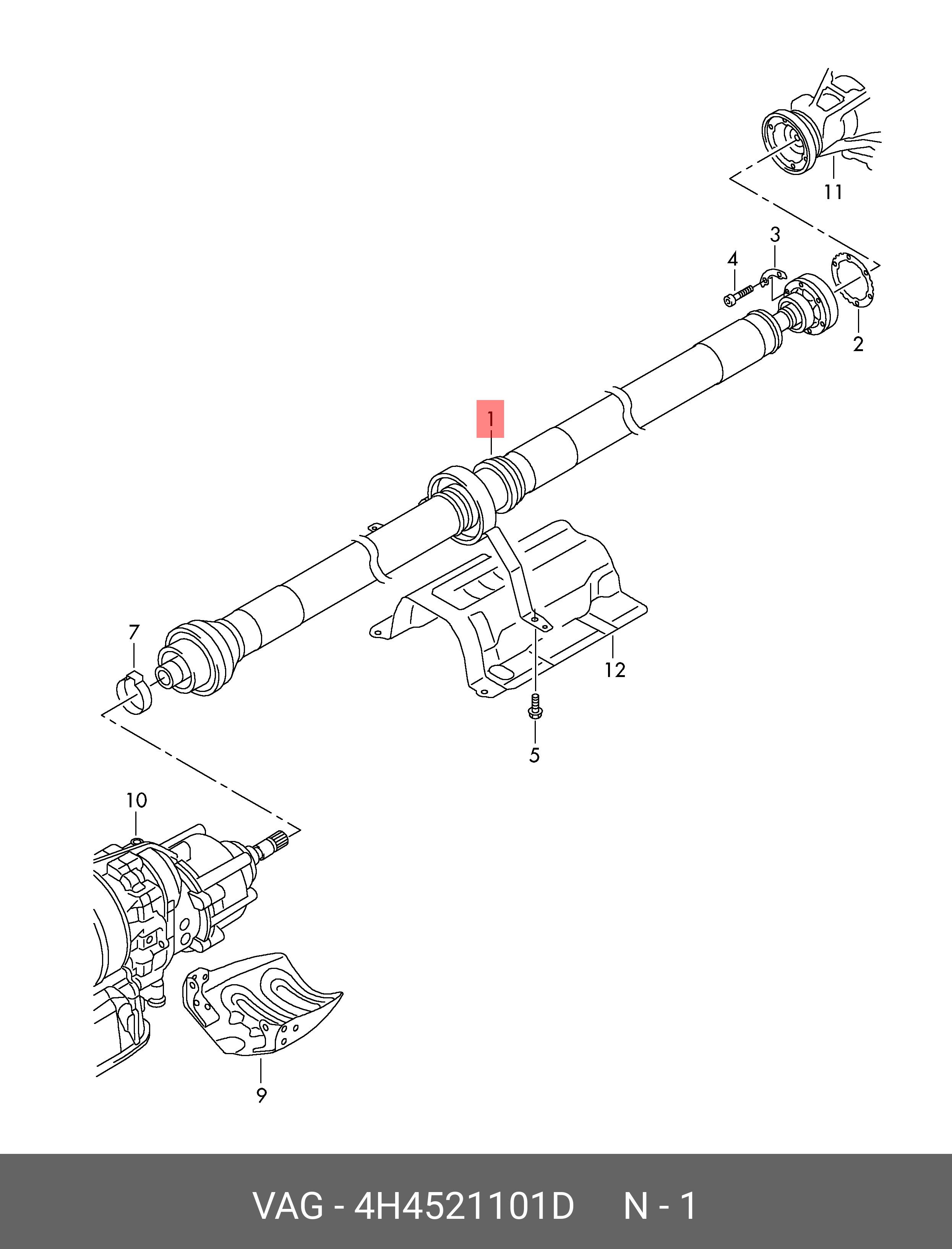 11

3

4

2

1

7

12

5

10

9

VAG - 4H4521101D N - 1