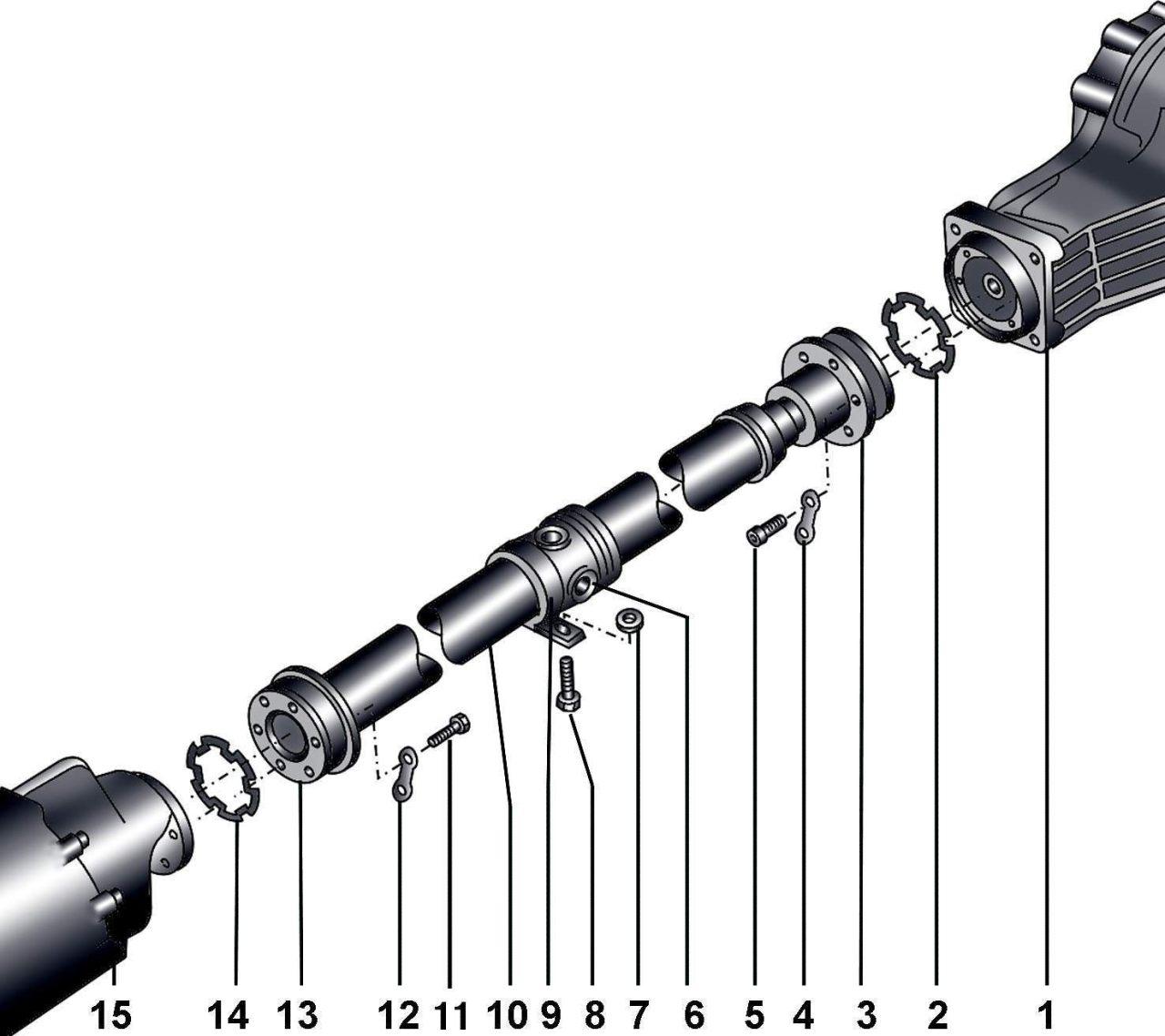 15 14 13 12 11 10 9 8 7 6 5 4 3 2 1