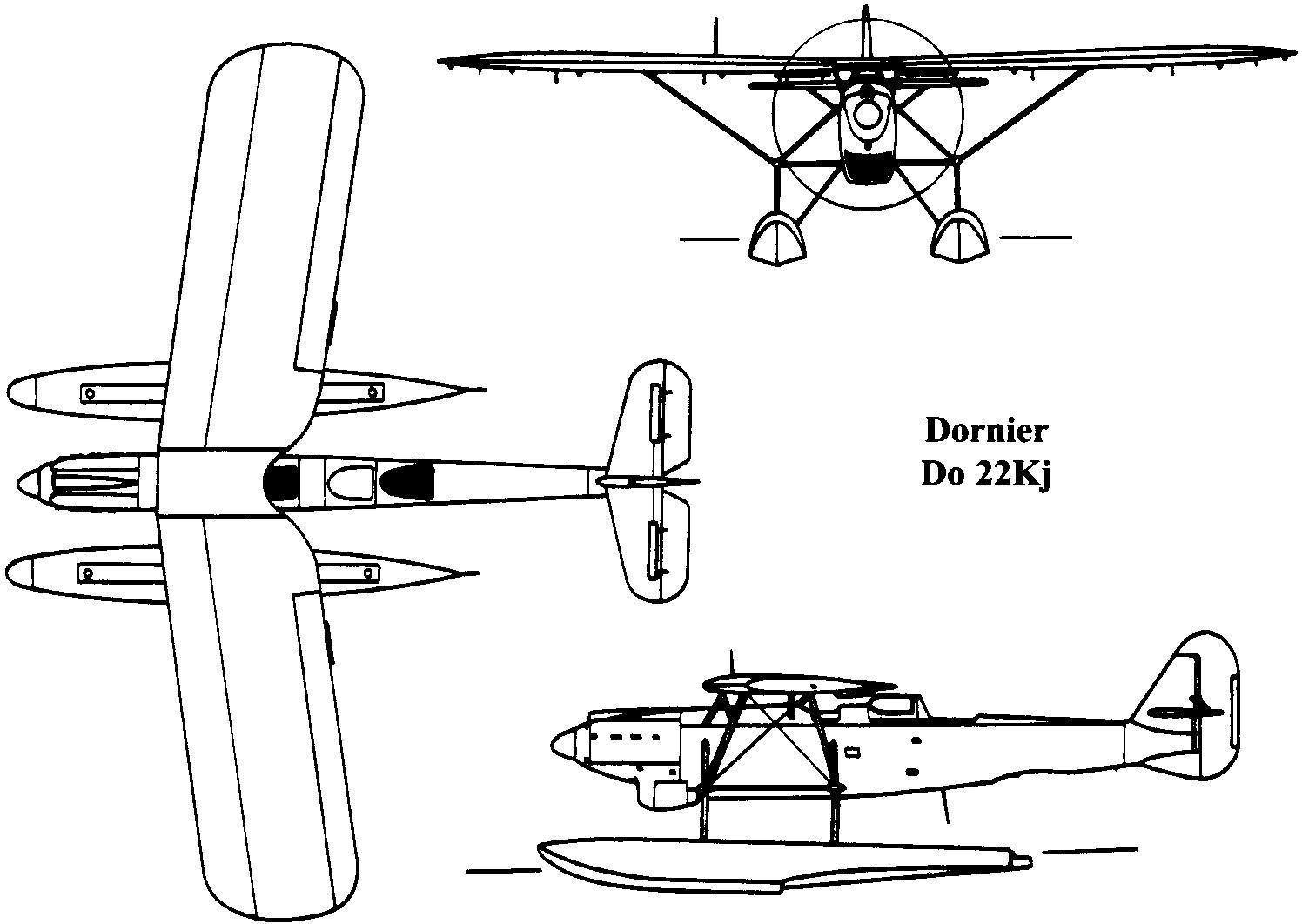 Dornier
Do 22Kj