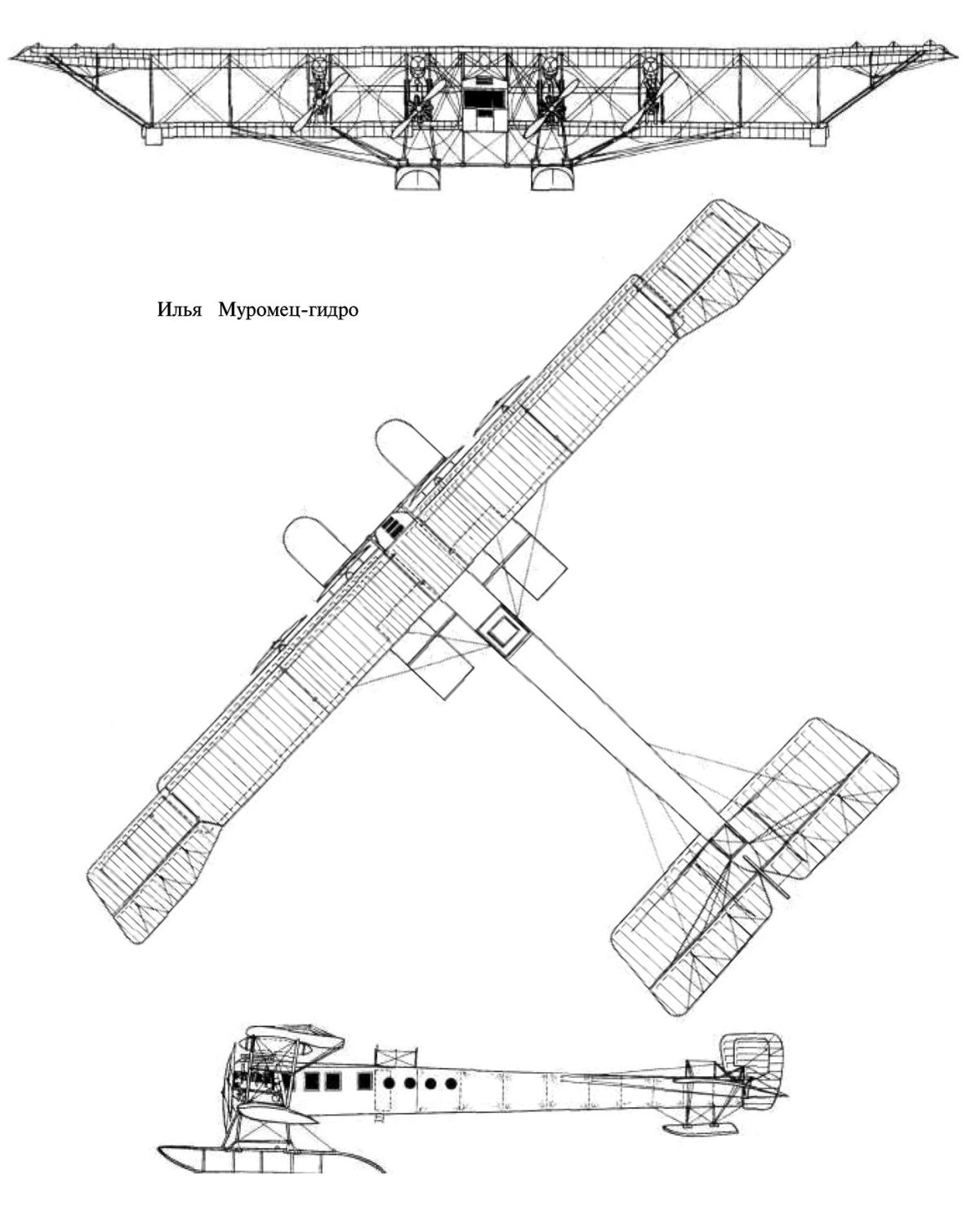 Илья Муромец-гидро