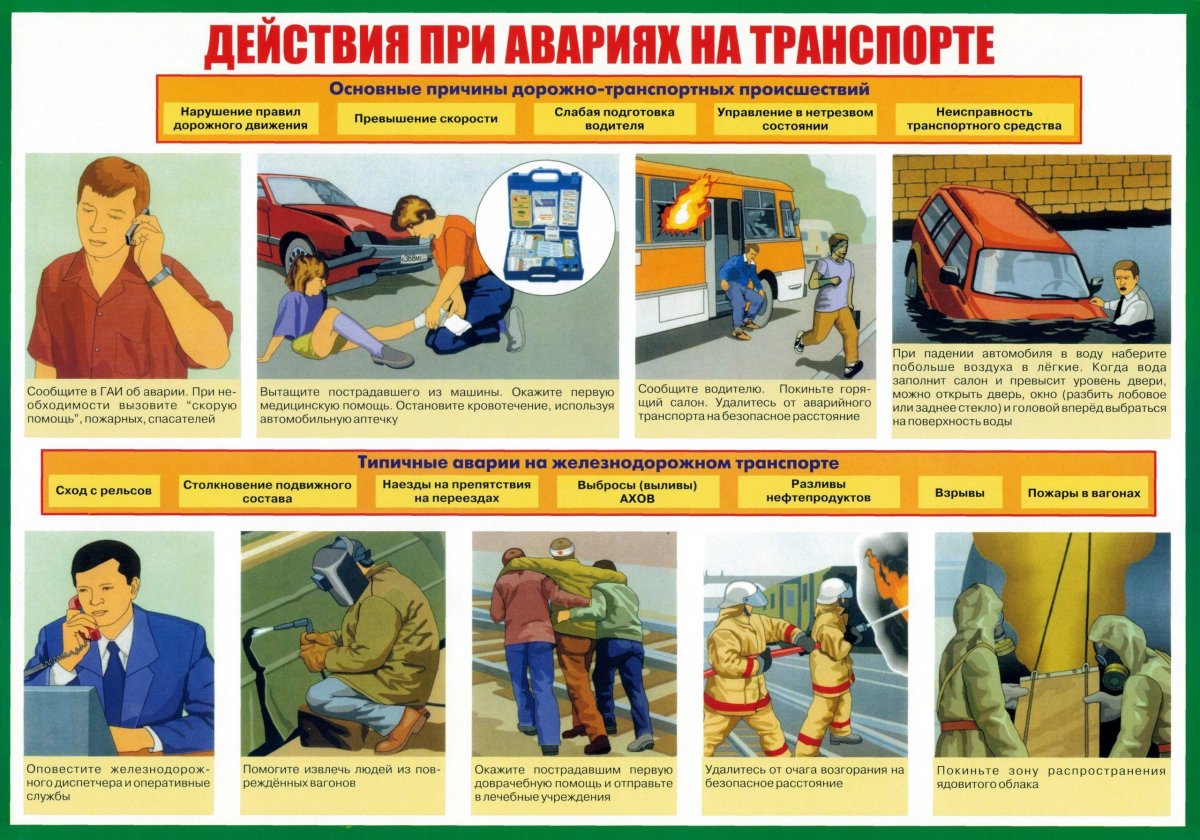 ДЕЙСТВИЯ ПРИ АВАРИЯХ НА ТРАНСПОРТЕ

Основные причины дорожно-транспортных происшествий

Нарушение правил дорожного движения

Превышение скорости

Слабая подготовка водителя

Управление в нетрезвом состоянии

Неисправность транспортного средства

Сообщите в ГАИ об аварии. При необходимости вызовите "скорую помощь", пожарных, спасателей

Вытащите пострадавшего из машины. Окажите первую медицинскую помощь. Остановите кровотечение, используя автомобильную аптечку

Сообщите водителю. Покиньте горящий салон. Удалитесь от аварийного транспорта на безопасное расстояние

При падении автомобиля в воду наберите побольше воздуха в лёгкие. Когда вода заполнит салон и превысит уровень двери, можно открыть дверь, окно (разбить лобовое или заднее стекло) и головой вперёд выбраться на поверхность воды

Типичные аварии на железнодорожном транспорте

Сход с рельсов

Столкновение подвижного состава

Наезды на препятствия на переездах

Выбросы (выливы) АХОВ

Разливы нефтепродуктов

Взрывы

Пожары в вагонах

Оповестите железнодорожного диспетчера и оперативные службы

Помогите извлечь людей из повреждённых вагонов

Окажите пострадавшим первую доврачебную помощь и отправьте в лечебные учреждения

Удалитесь от очага возгорания на безопасное расстояние

Покиньте зону распространения ядовитого облака