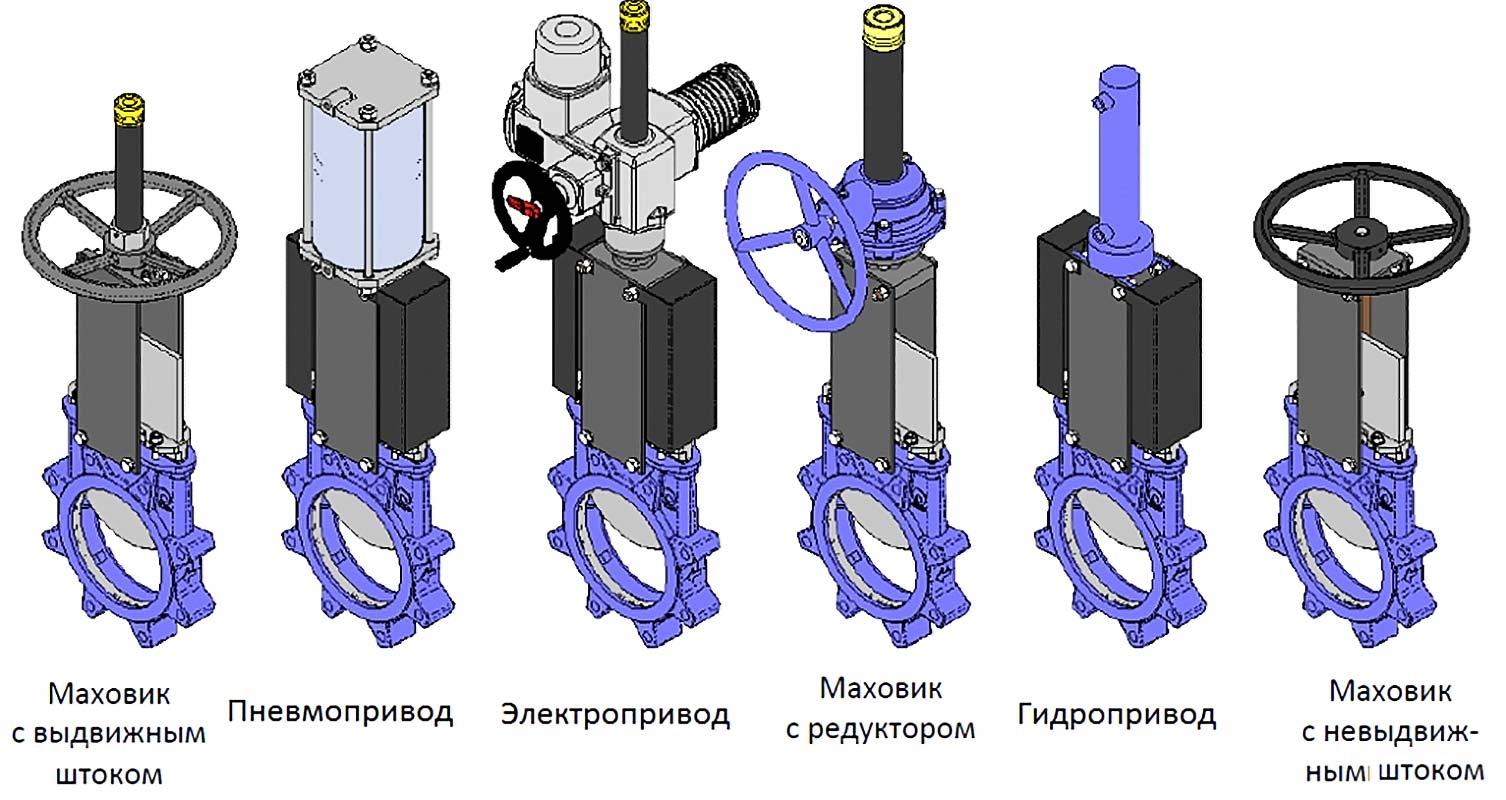 Маховик с выдвижным штоком

Пневмопривод

Электропривод

Маховик с редуктором

Гидропривод

Маховик с невыдвижным штоком