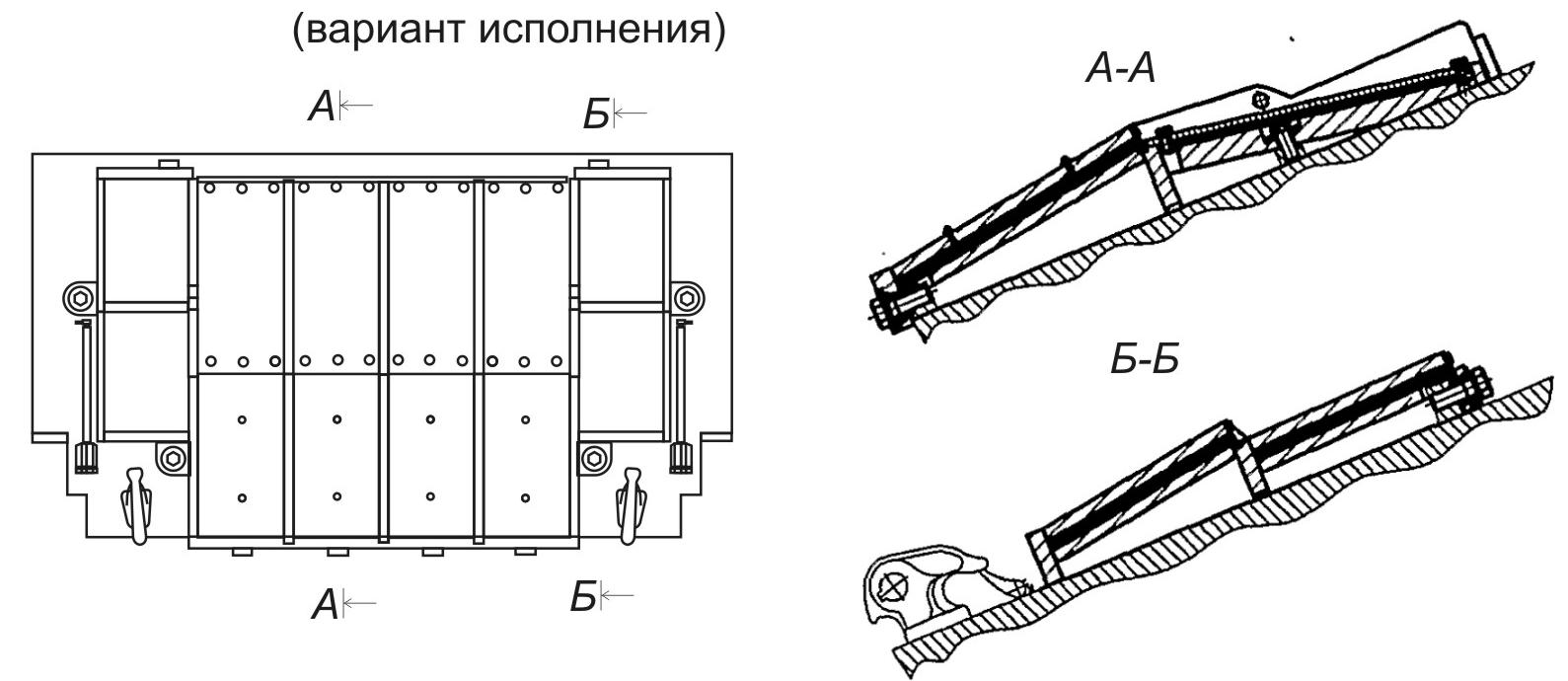 (вариант исполнения)

А

Б

А

Б

А-А

Б-Б