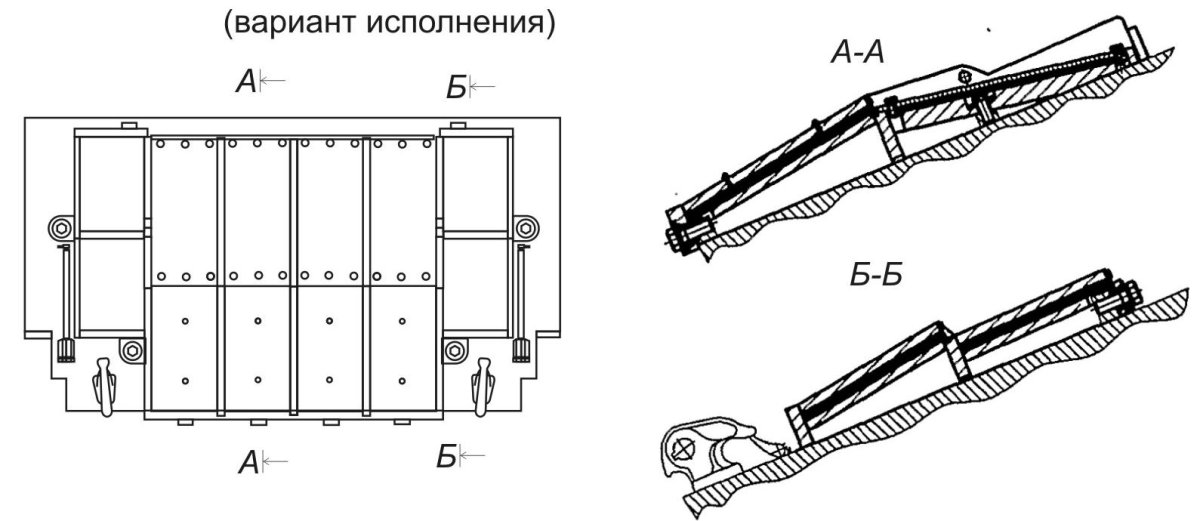 (вариант исполнения)

А

Б

А

Б

А-А

Б-Б