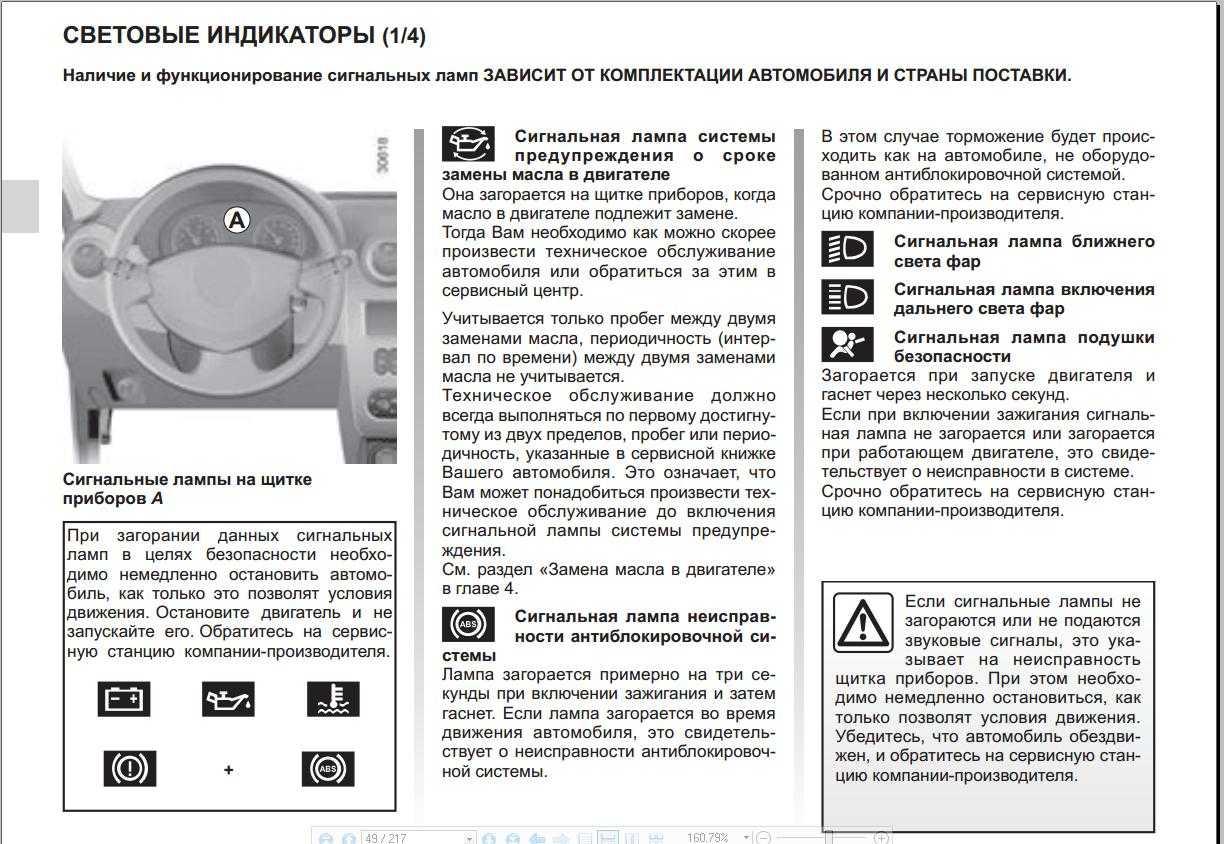 СВЕТОВЫЕ ИНДИКАТОРЫ (1/4)

Наличие и функционирование сигнальных ламп ЗАВИСИТ ОТ КОМПЛЕКТАЦИИ АВТОМОБИЛЯ И СТРАНЫ ПОСТАВКИ.

30618

A

Сигнальные лампы на щитке приборов A

При загорании данных сигнальных ламп в целях безопасности необходимо немедленно остановить автомобиль, как только это позволят условия движения. Остановите двигатель и не запускайте его. Обратитесь на сервисную станцию компании-производителя.

+

ABS

Сигнальная лампа системы предупреждения о сроке замены масла в двигателе
Она загорается на щитке приборов, когда масло в двигателе подлежит замене.
Тогда Вам необходимо как можно скорее произвести техническое обслуживание автомобиля или обратиться за этим в сервисный центр.

Учитывается только пробег между двумя заменами масла, периодичность (интервал по времени) между двумя заменами масла не учитывается.
Техническое обслуживание должно всегда выполняться по первому достигнутому из двух пределов, пробег или периодичность, указанные в сервисной книжке Вашего автомобиля. Это означает, что Вам может понадобиться произвести техническое обслуживание до включения сигнальной лампы системы предупреждения.
См. раздел «Замена масла в двигателе» в главе 4.

ABS

Сигнальная лампа неисправности антиблокировочной системы
Лампа загорается примерно на три секунды при включении зажигания и затем гаснет. Если лампа загорается во время движения автомобиля, это свидетельствует о неисправности антиблокировочной системы.

В этом случае торможение будет происходить как на автомобиле, не оборудованном антиблокировочной системой.
Срочно обратитесь на сервисную станцию компании-производителя.

Сигнальная лампа ближнего света фар

Сигнальная лампа включения дальнего света фар

Сигнальная лампа подушки безопасности
Загорается при запуске двигателя и гаснет через несколько секунд.
Если при включении зажигания сигнальная лампа не загорается или загорается при работающем двигателе, это свидетельствует о неисправности в системе.
Срочно обратитесь на сервисную станцию компании-производителя.

Если сигнальные лампы не загораются или не подаются звуковые сигналы, это указывает на неисправность щитка приборов. При этом необходимо немедленно остановиться, как только позволят условия движения. Убедитесь, что автомобиль обездвижен, и обратитесь на сервисную станцию компании-производителя.

49 / 217 160,79%